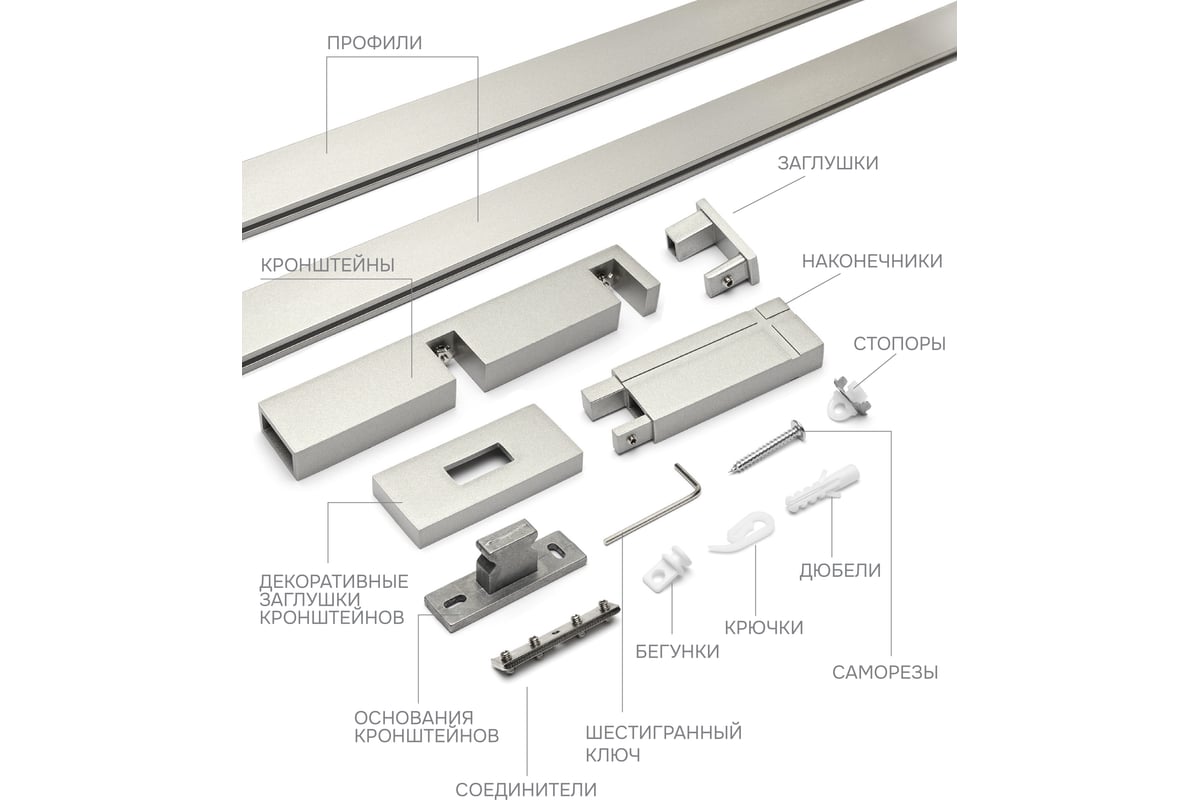 ПРОФИЛИ

ЗАГЛУШКИ

КРОНШТЕЙНЫ

НАКОНЕЧНИКИ

СТОПОРЫ

ДЕКОРАТИВНЫЕ ЗАГЛУШКИ КРОНШТЕЙНОВ

ДЮБЕЛИ

КРЮЧКИ

БЕГУНКИ

САМОРЕЗЫ

ОСНОВАНИЯ КРОНШТЕЙНОВ

ШЕСТИГРАННЫЙ КЛЮЧ

СОЕДИНИТЕЛИ