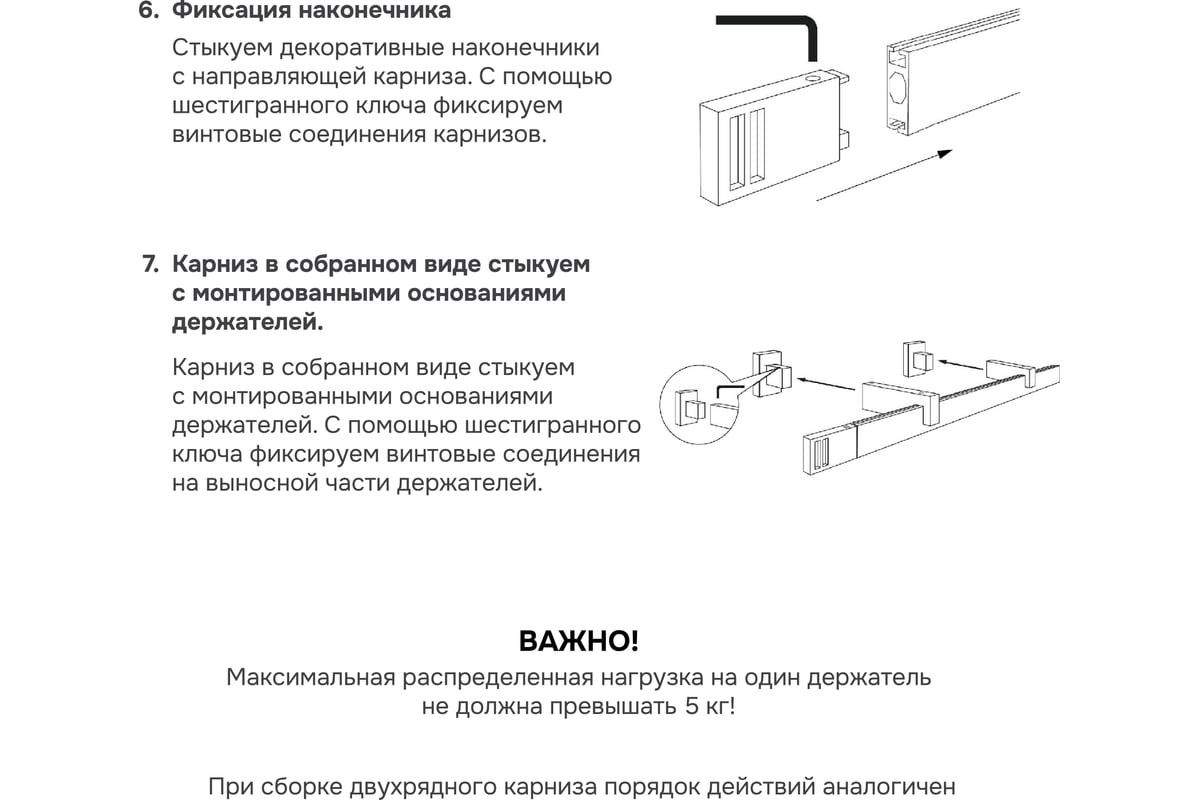 6. Фиксация наконечника

Стыкуем декоративные наконечники с направляющей карниза. С помощью шестигранного ключа фиксируем винтовые соединения карнизов.

7. Карниз в собранном виде стыкуем с монтированными основаниями держателей.

Карниз в собранном виде стыкуем с монтированными основаниями держателей. С помощью шестигранного ключа фиксируем винтовые соединения на выносной части держателей.

ВАЖНО!
Максимальная распределенная нагрузка на один держатель не должна превышать 5 кг!

При сборке двухрядного карниза порядок действий аналогичен