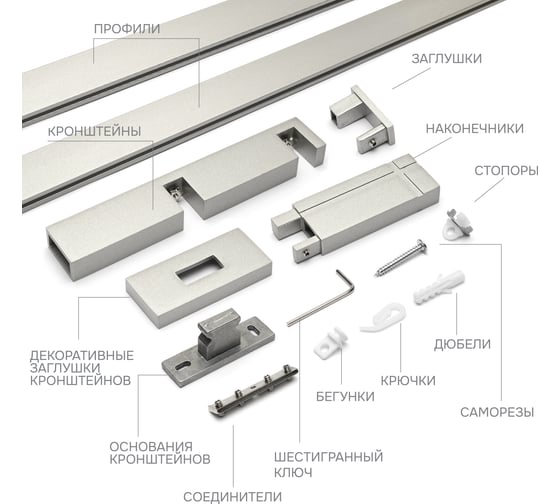 ПРОФИЛИ

ЗАГЛУШКИ

КРОНШТЕЙНЫ

НАКОНЕЧНИКИ

СТОПОРЫ

ДЕКОРАТИВНЫЕ ЗАГЛУШКИ КРОНШТЕЙНОВ

ДЮБЕЛИ

КРЮЧКИ

БЕГУНКИ

САМОРЕЗЫ

ОСНОВАНИЯ КРОНШТЕЙНОВ

ШЕСТИГРАННЫЙ КЛЮЧ

СОЕДИНИТЕЛИ