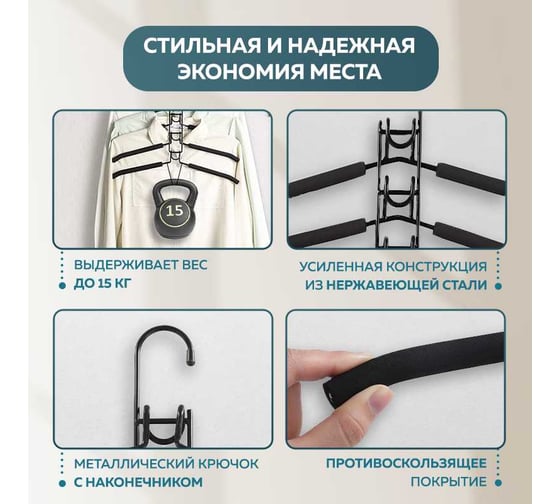 СТИЛЬНАЯ И НАДЕЖНАЯ ЭКОНОМИЯ МЕСТА

15

ВЫДЕРЖИВАЕТ ВЕС
ДО 15 КГ

УСИЛЕННАЯ КОНСТРУКЦИЯ
ИЗ НЕРЖАВЕЮЩЕЙ СТАЛИ

МЕТАЛЛИЧЕСКИЙ КРЮЧОК
С НАКОНЕЧНИКОМ

ПРОТИВОСКОЛЬЗЯЩЕЕ
ПОКРЫТИЕ