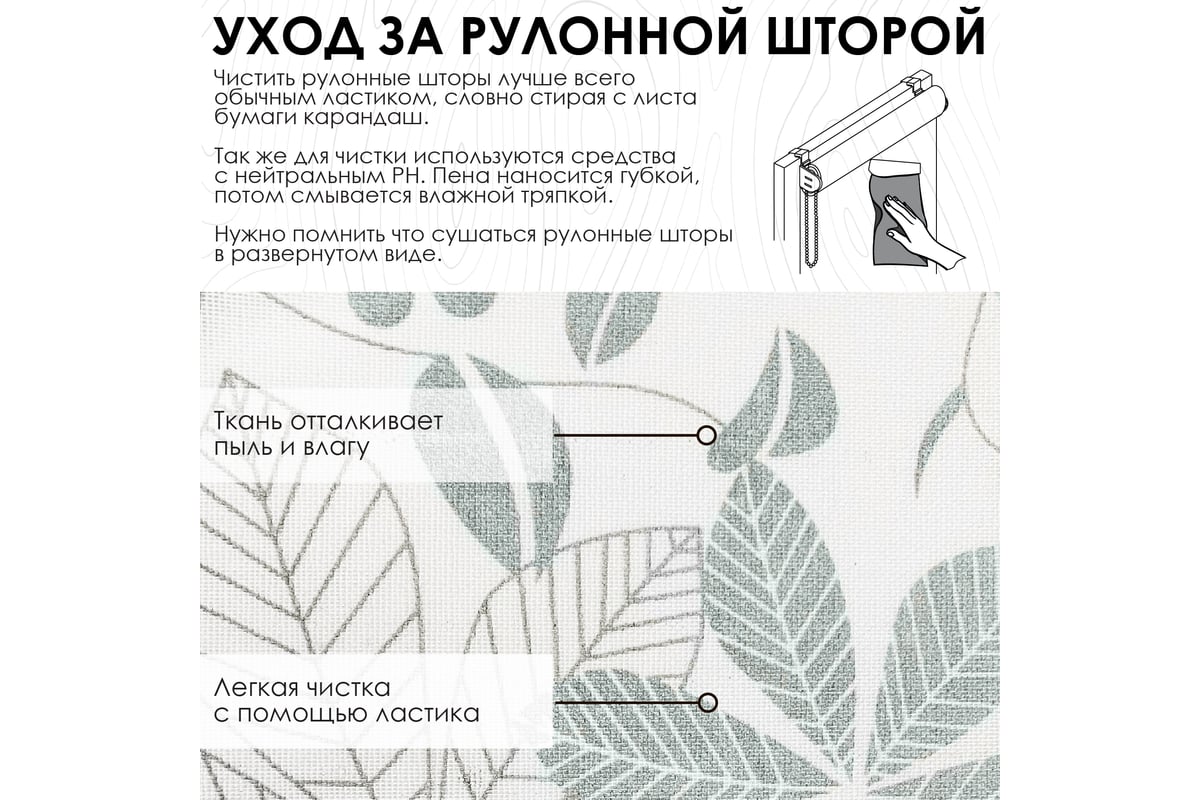 УХОД ЗА РУЛОННОЙ ШТОРОЙ

Чистить рулонные шторы лучше всего обычным ластиком, словно стирая с листа бумаги карандаш.

Так же для чистки используются средства с нейтральным PH. Пена наносится губкой, потом смывается влажной тряпкой.

Нужно помнить что сушаться рулонные шторы в развернутом виде.

Ткань отталкивает пыль и влагу

Легкая чистка с помощью ластика