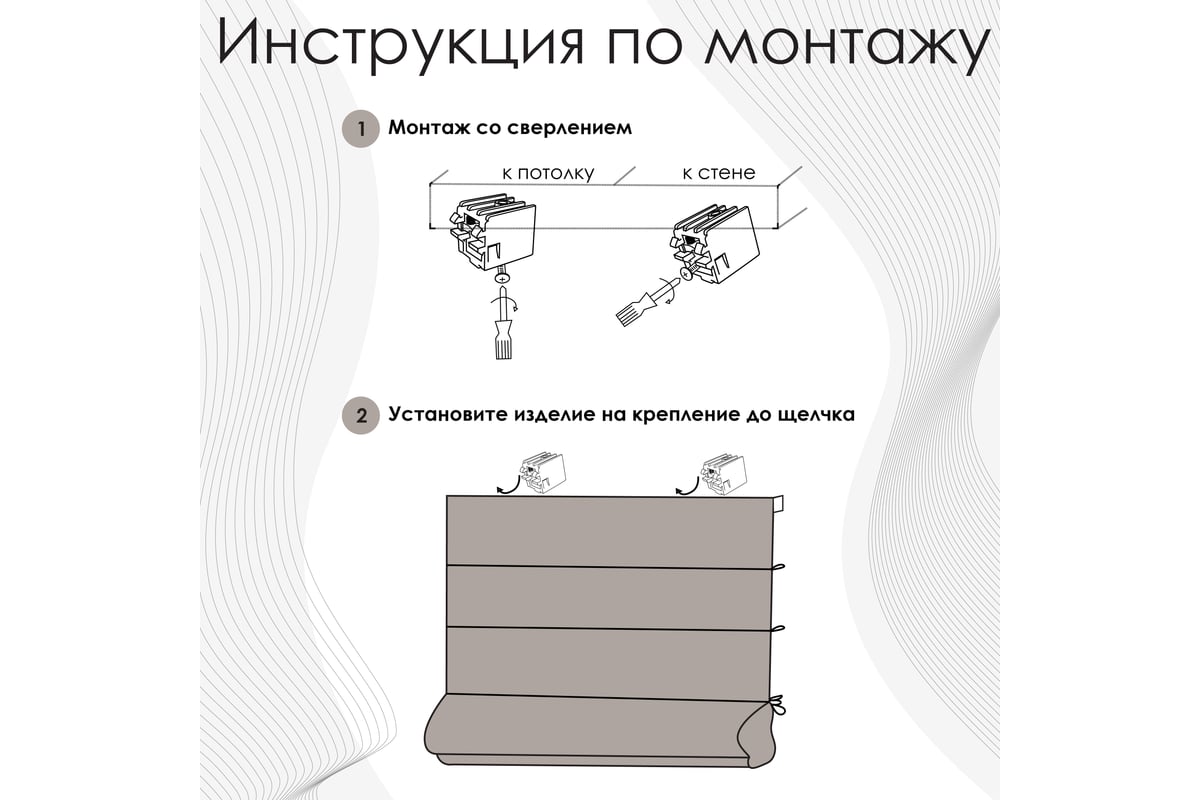 Инструкция по монтажу

1 Монтаж со сверлением

к потолку

к стене

2 Установите изделие на крепление до щелчка