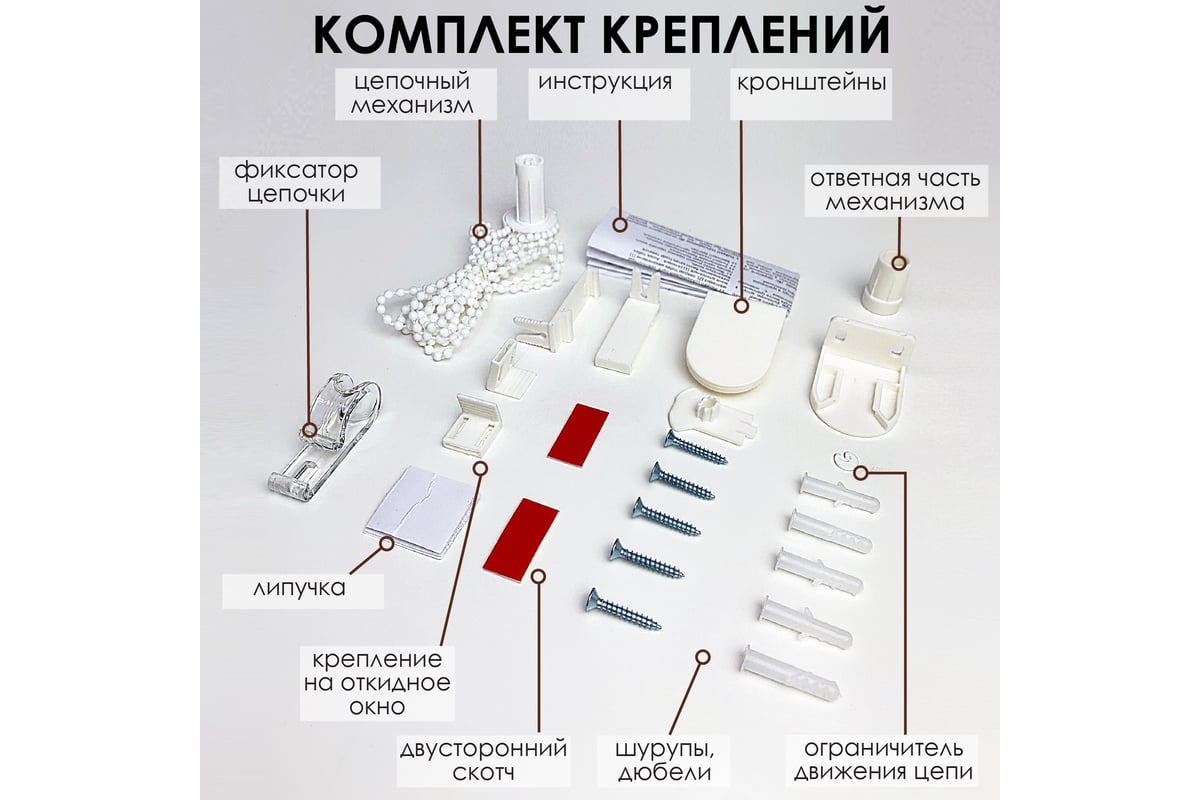 КОМПЛЕКТ КРЕПЛЕНИЙ

цепочный механизм

инструкция

кронштейны

фиксатор цепочки

ответная часть механизма

липучка

крепление на откидное окно

двусторонний скотч

шурупы, дюбели

ограничитель движения цепи