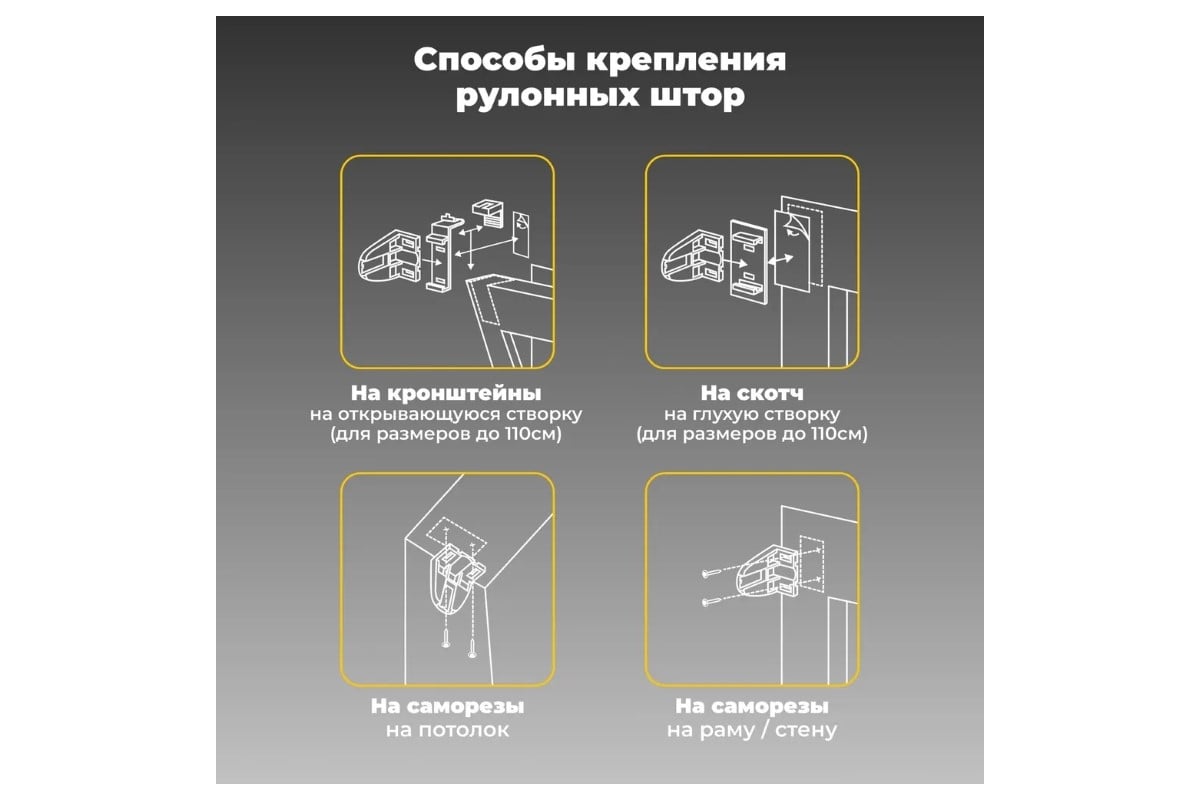 Способы крепления рулонных штор

На кронштейны
на открывающуюся створку
(для размеров до 110см)

На скотч
на глухую створку
(для размеров до 110см)

На саморезы
на потолок

На саморезы
на раму / стену