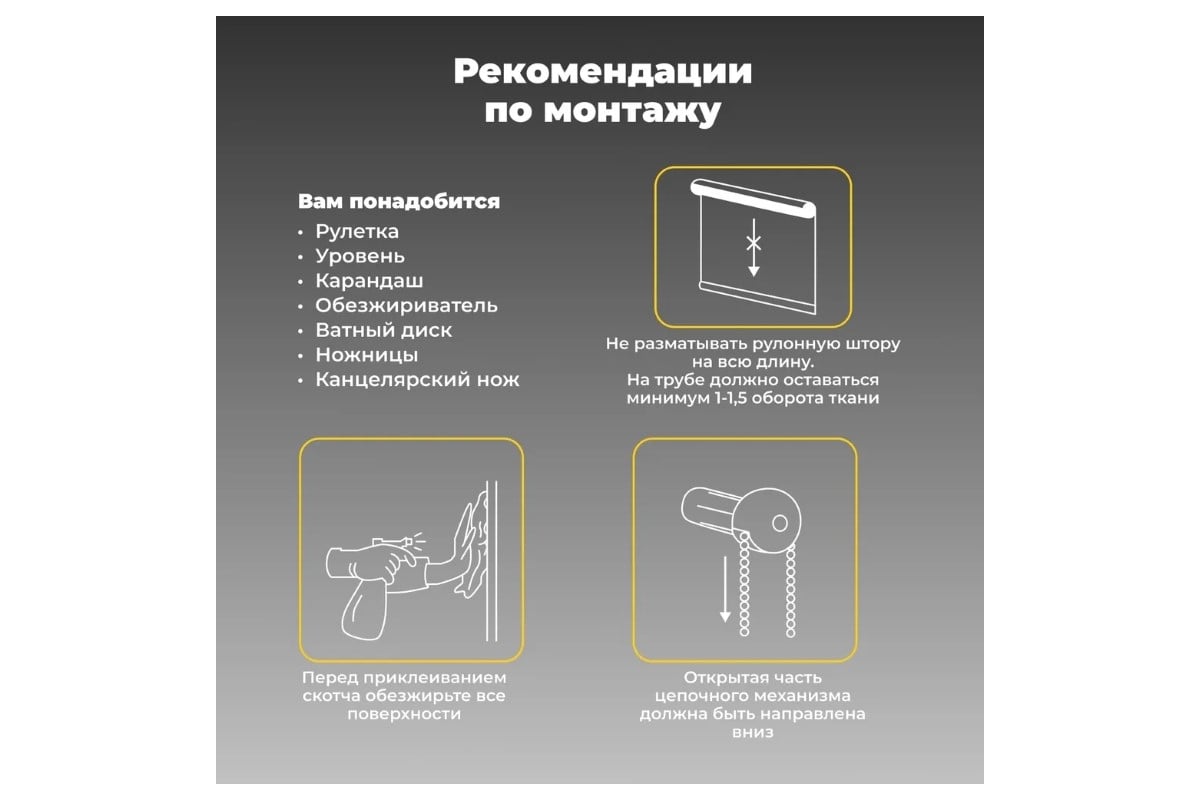 Рекомендации по монтажу

Вам понадобится
• Рулетка
• Уровень
• Карандаш
• Обезжириватель
• Ватный диск
• Ножницы
• Канцелярский нож

Не разматывать рулонную штору на всю длину. На трубе должно оставаться минимум 1-1,5 оборота ткани

Перед приклеиванием скотча обезжирьте все поверхности

Открытая часть цепочного механизма должна быть направлена вниз