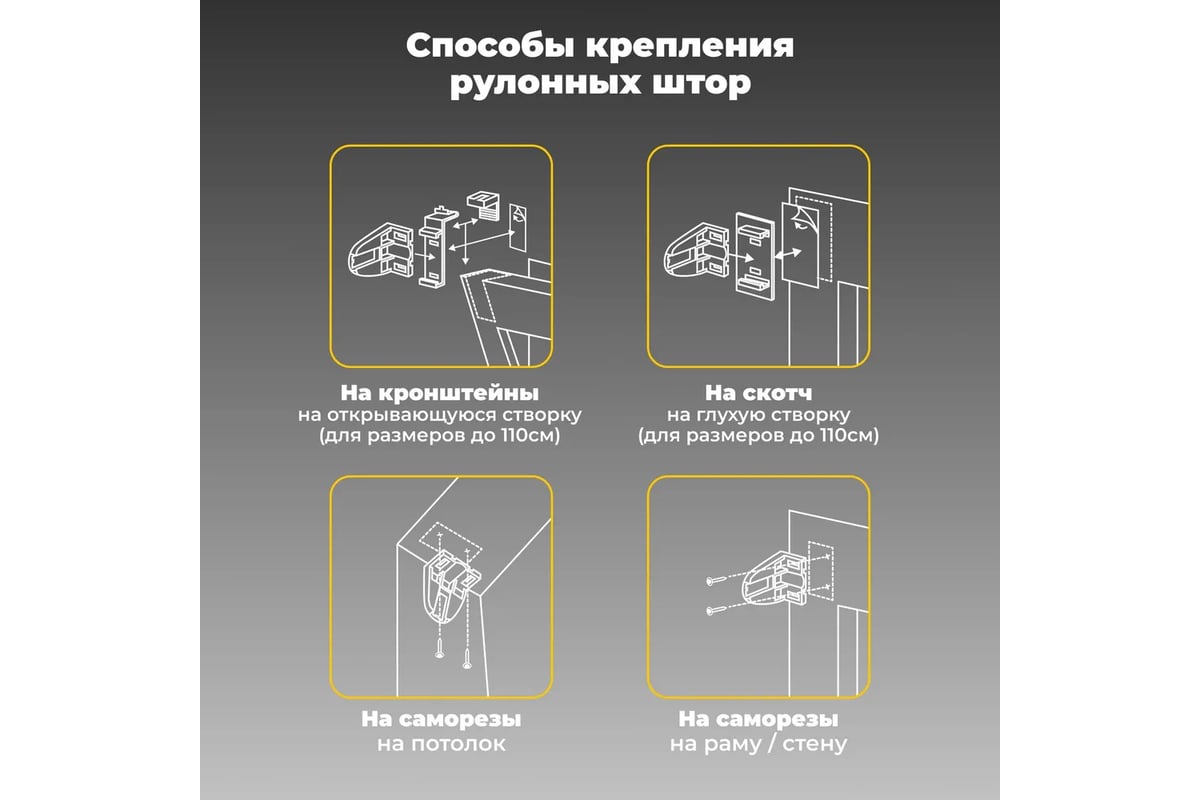 Способы крепления рулонных штор

На кронштейны
на открывающуюся створку
(для размеров до 110см)

На скотч
на глухую створку
(для размеров до 110см)

На саморезы
на потолок

На саморезы
на раму / стену