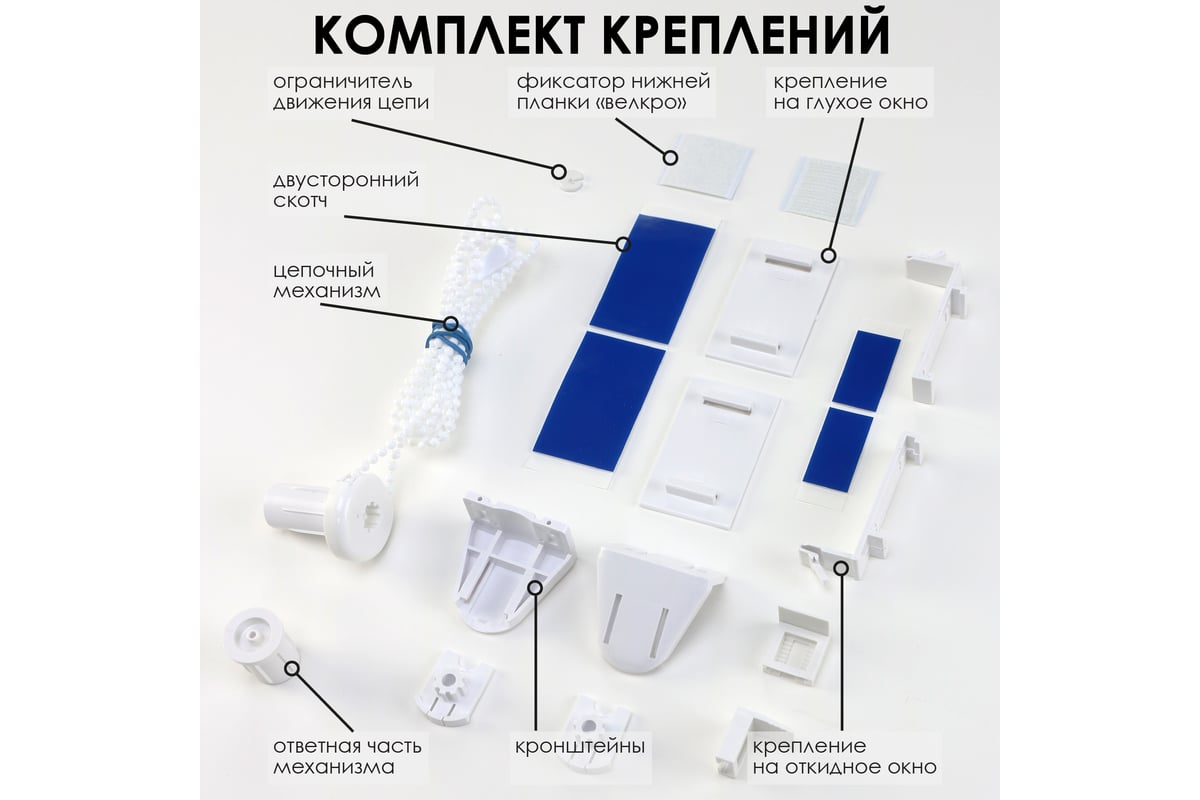 КОМПЛЕКТ КРЕПЛЕНИЙ

ограничитель движения цепи

фиксатор нижней планки «велкро»

крепление на глухое окно

двусторонний скотч

цепочный механизм

ответная часть механизма

кронштейны

крепление на откидное окно