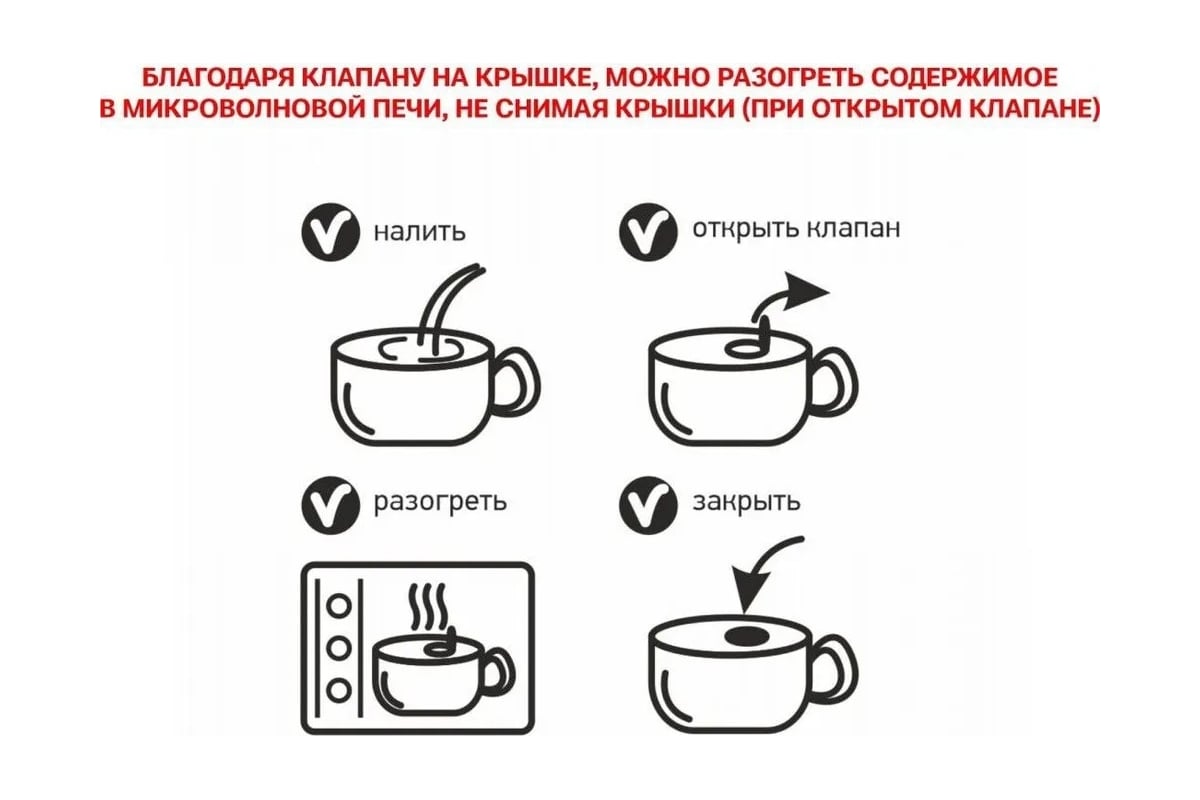 БЛАГОДАРЯ КЛАПАНУ НА КРЫШКЕ, МОЖНО РАЗОГРЕТЬ СОДЕРЖИМОЕ В МИКРОВОЛНОВОЙ ПЕЧИ, НЕ СНИМАЯ КРЫШКИ (ПРИ ОТКРЫТОМ КЛАПАНЕ)

налить

открыть клапан

разогреть

закрыть