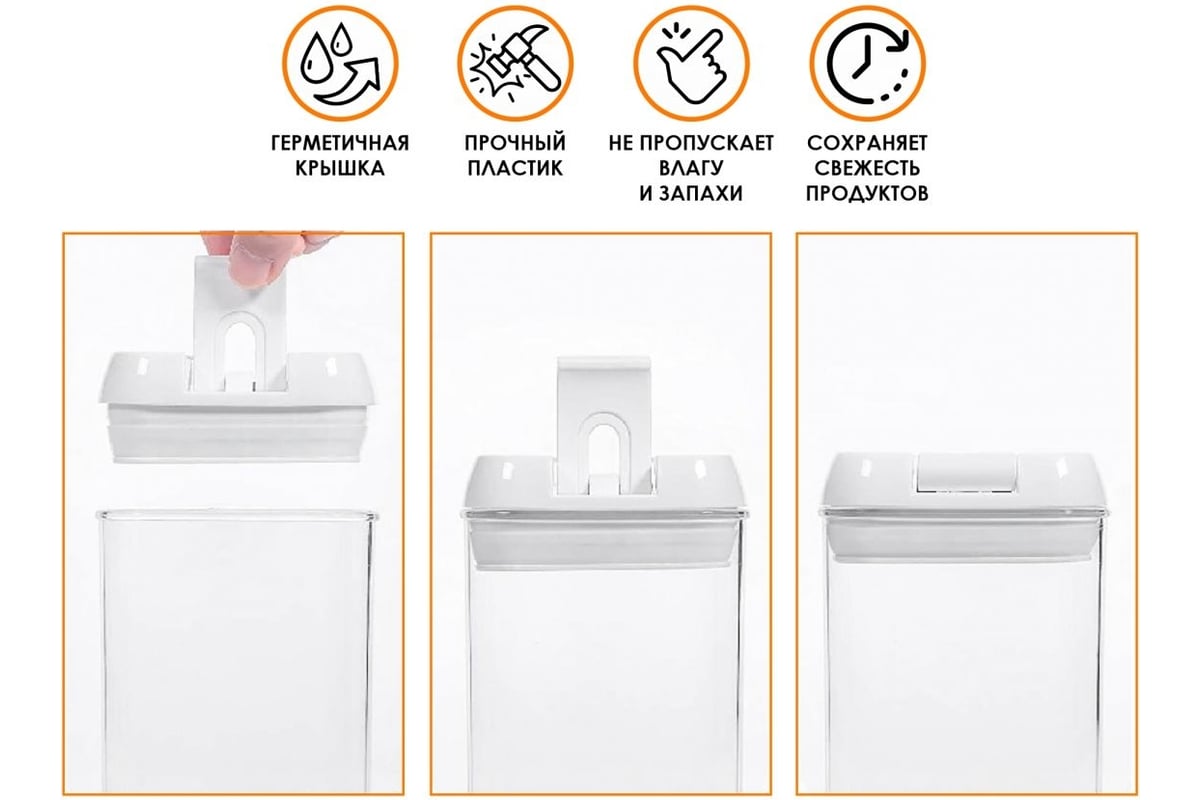 ГЕРМЕТИЧНАЯ КРЫШКА

ПРОЧНЫЙ ПЛАСТИК

НЕ ПРОПУСКАЕТ ВЛАГУ И ЗАПАХИ

СОХРАНЯЕТ СВЕЖЕСТЬ ПРОДУКТОВ