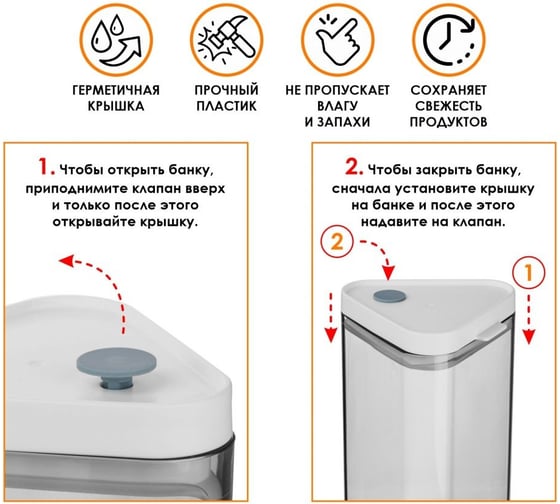 ГЕРМЕТИЧНАЯ КРЫШКА

ПРОЧНЫЙ ПЛАСТИК

НЕ ПРОПУСКАЕТ ВЛАГУ И ЗАПАХИ

СОХРАНЯЕТ СВЕЖЕСТЬ ПРОДУКТОВ

1. Чтобы открыть банку, приподнимите клапан вверх и только после этого открывайте крышку.

2. Чтобы закрыть банку, сначала установите крышку на банке и после этого надавите на клапан.

2

1