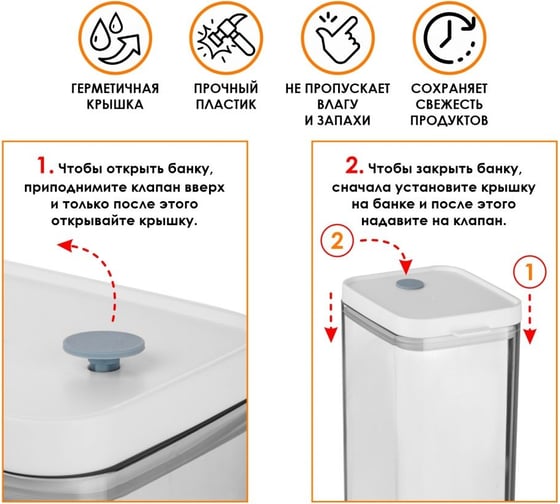 ГЕРМЕТИЧНАЯ КРЫШКА

ПРОЧНЫЙ ПЛАСТИК

НЕ ПРОПУСКАЕТ ВЛАГУ И ЗАПАХИ

СОХРАНЯЕТ СВЕЖЕСТЬ ПРОДУКТОВ

1. Чтобы открыть банку, приподнимите клапан вверх и только после этого открывайте крышку.

2. Чтобы закрыть банку, сначала установите крышку на банке и после этого надавите на клапан.

2

1