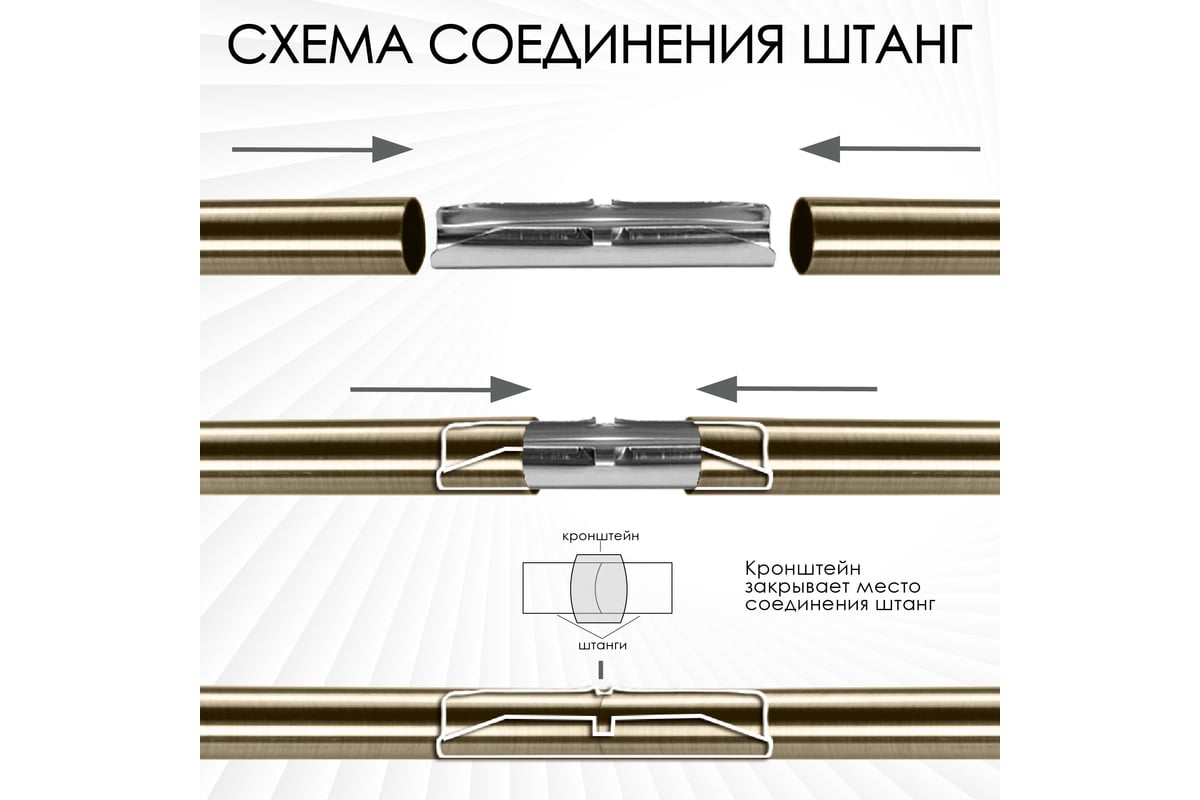 СХЕМА СОЕДИНЕНИЯ ШТАНГ

кронштейн

штанги

Кронштейн закрывает место соединения штанг