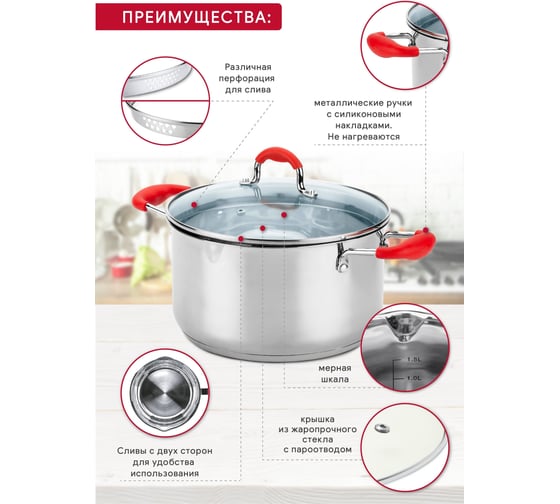 ПРЕИМУЩЕСТВА:

Различная перфорация для слива

металлические ручки с силиконовыми накладками. Не нагреваются

мерная шкала

1.5L
1.0L

крышка из жаропрочного стекла с пароотводом

Сливы с двух сторон для удобства использования