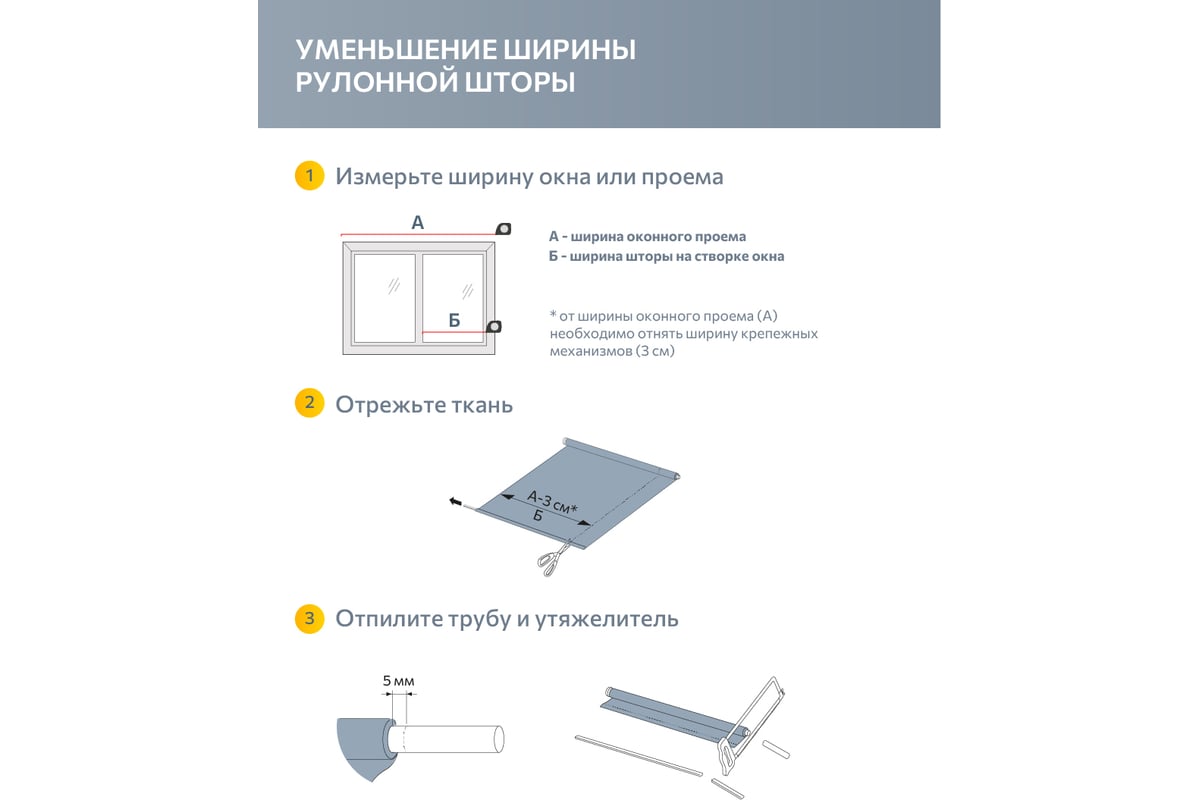 УМЕНЬШЕНИЕ ШИРИНЫ РУЛОННОЙ ШТОРЫ

1 Измерьте ширину окна или проема

А

Б

А - ширина оконного проема
Б - ширина шторы на створке окна

* от ширины оконного проема (А) необходимо отнять ширину крепежных механизмов (3 см)

2 Отрежьте ткань

А-3 см*
Б

3 Отпилите трубу и утяжелитель

5 мм