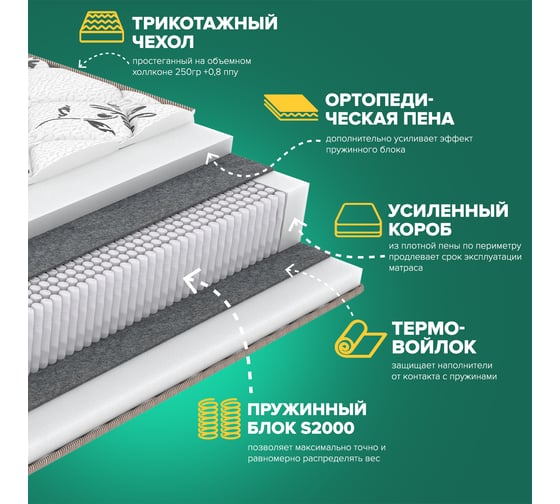 ТРИКОТАЖНЫЙ ЧЕХОЛ
простеганный на объемном холлконе 250гр +0,8 ппу

ОРТОПЕДИЧЕСКАЯ ПЕНА
дополнительно усиливает эффект пружинного блока

УСИЛЕННЫЙ КОРОБ
из плотной пены по периметру продлевает срок эксплуатации матраса

ТЕРМОВОЙЛОК
защищает наполнители от контакта с пружинами

ПРУЖИННЫЙ БЛОК S2000
позволяет максимально точно и равномерно распределять вес