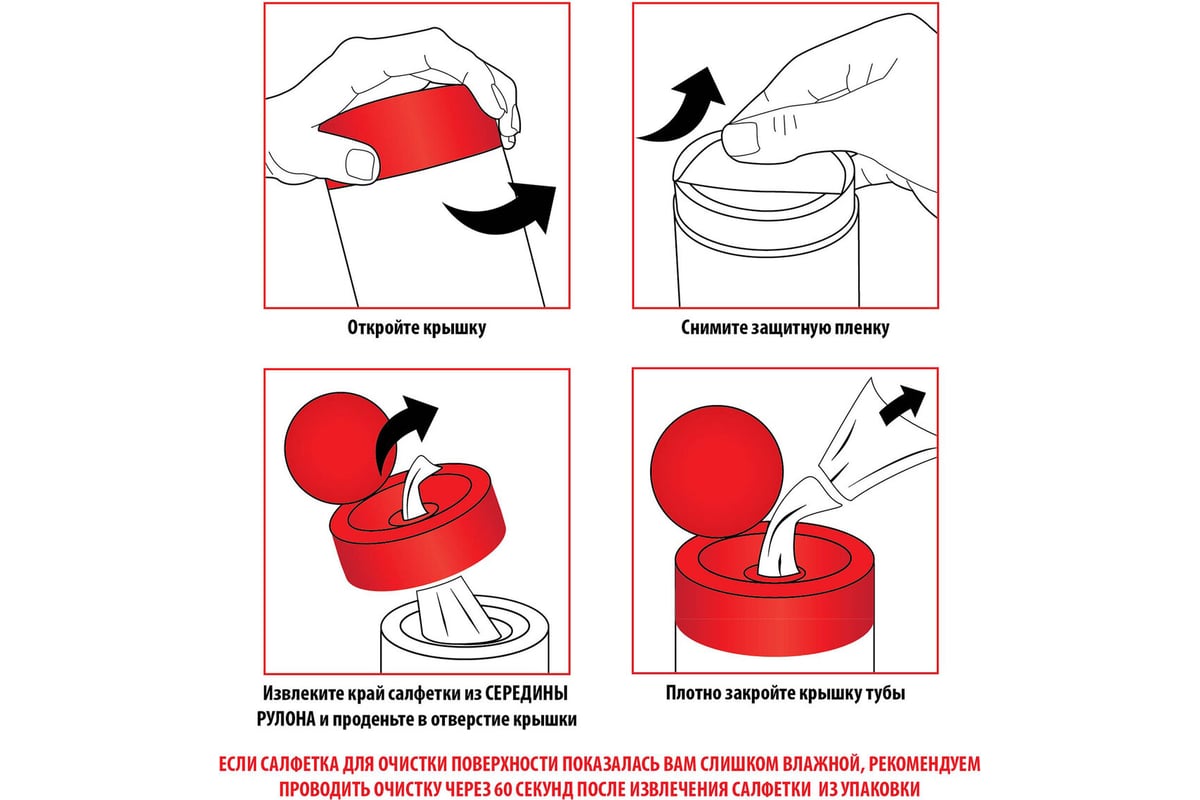 Откройте крышку

Снимите защитную пленку

Извлеките край салфетки из СЕРЕДИНЫ РУЛОНА и проденьте в отверстие крышки

Плотно закройте крышку тубы

ЕСЛИ САЛФЕТКА ДЛЯ ОЧИСТКИ ПОВЕРХНОСТИ ПОКАЗАЛАСЬ ВАМ СЛИШКОМ ВЛАЖНОЙ, РЕКОМЕНДУЕМ ПРОВОДИТЬ ОЧИСТКУ ЧЕРЕЗ 60 СЕКУНД ПОСЛЕ ИЗВЛЕЧЕНИЯ САЛФЕТКИ ИЗ УПАКОВКИ