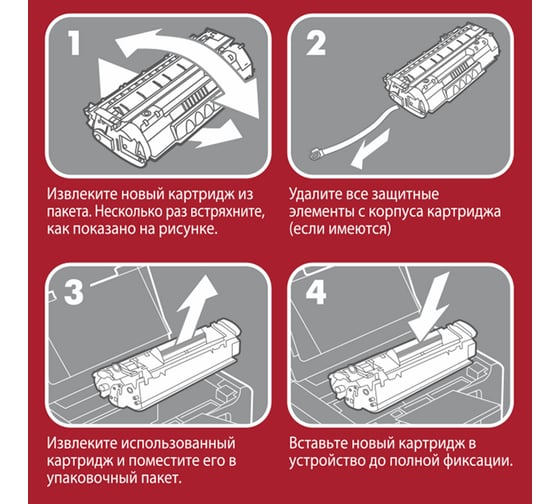 1

Извлеките новый картридж из пакета. Несколько раз встряхните, как показано на рисунке.

2

Удалите все защитные элементы с корпуса картриджа (если имеются)

3

Извлеките использованный картридж и поместите его в упаковочный пакет.

4

Вставьте новый картридж в устройство до полной фиксации.