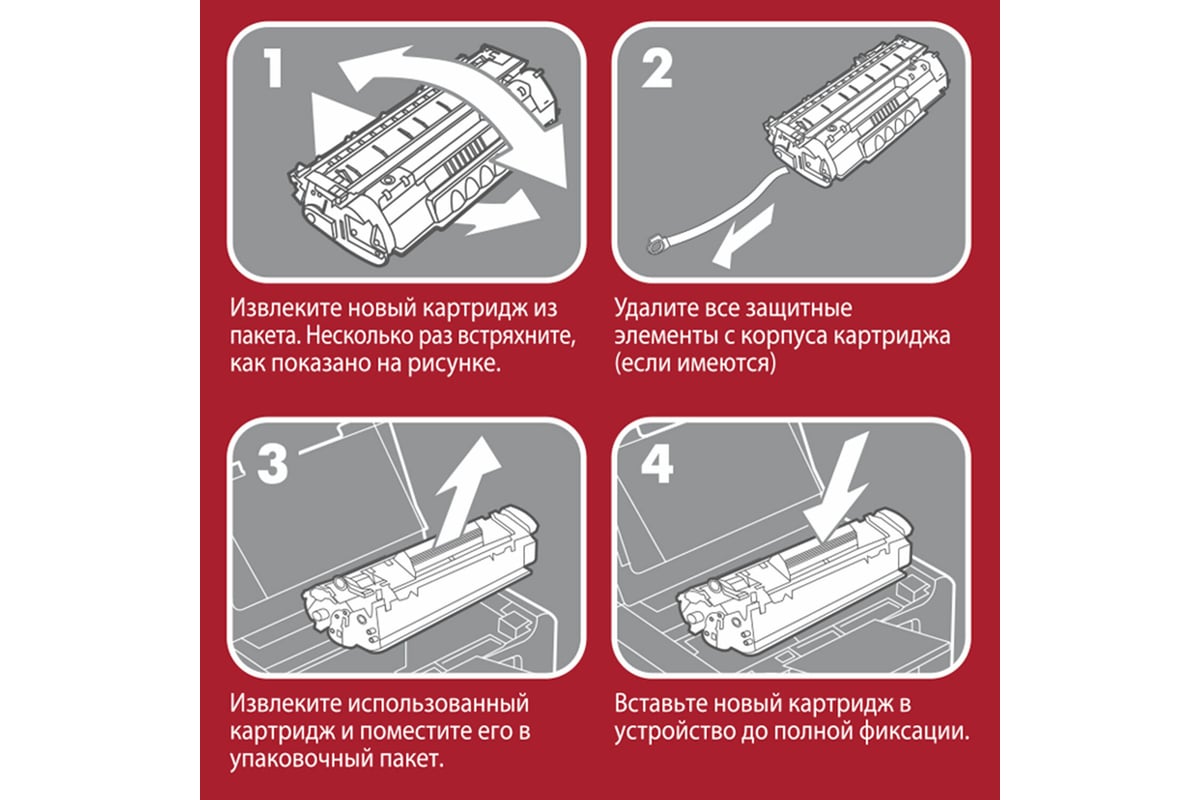 1

Извлеките новый картридж из пакета. Несколько раз встряхните, как показано на рисунке.

2

Удалите все защитные элементы с корпуса картриджа (если имеются)

3

Извлеките использованный картридж и поместите его в упаковочный пакет.

4

Вставьте новый картридж в устройство до полной фиксации.