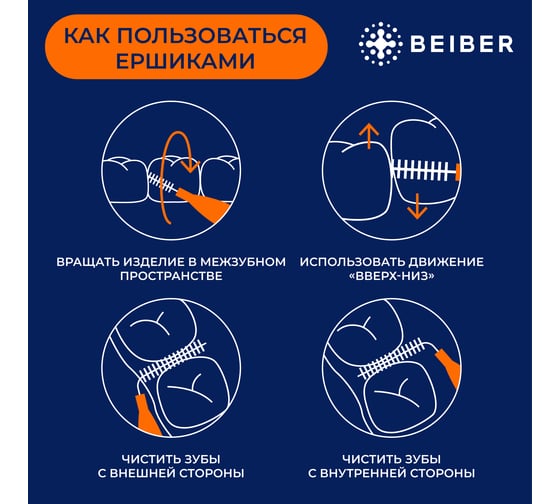 КАК ПОЛЬЗОВАТЬСЯ ЕРШИКАМИ

BEIBER

ВРАЩАТЬ ИЗДЕЛИЕ В МЕЖЗУБНОМ ПРОСТРАНСТВЕ

ИСПОЛЬЗОВАТЬ ДВИЖЕНИЕ «ВВЕРХ-НИЗ»

ЧИСТИТЬ ЗУБЫ С ВНЕШНЕЙ СТОРОНЫ

ЧИСТИТЬ ЗУБЫ С ВНУТРЕННЕЙ СТОРОНЫ