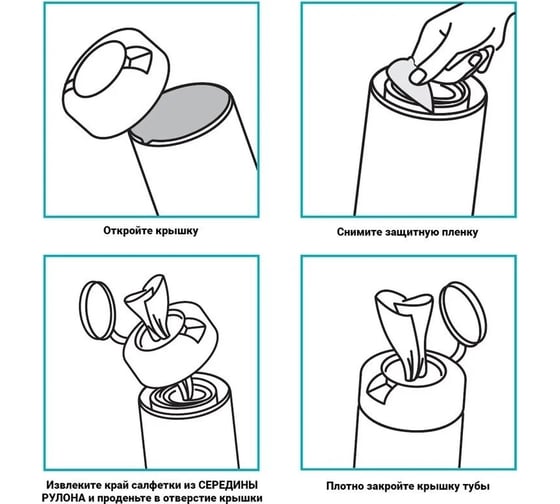 Откройте крышку

Снимите защитную пленку

Извлеките край салфетки из СЕРЕДИНЫ РУЛОНА и проденьте в отверстие крышки

Плотно закройте крышку тубы