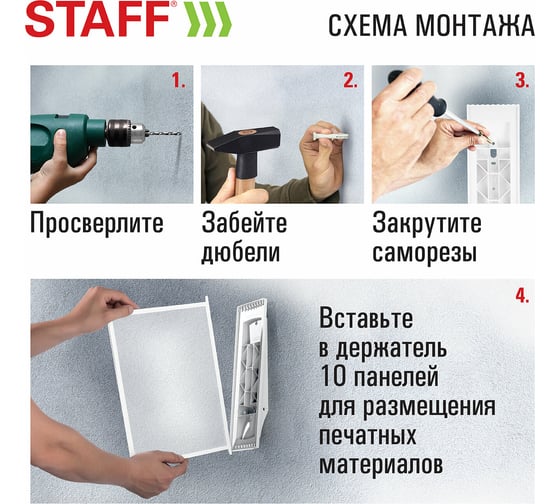 STAFF®

СХЕМА МОНТАЖА

1.

Просверлите

2.

Забейте дюбели

3.

Закрутите саморезы

4.

Вставьте в держатель 10 панелей для размещения печатных материалов