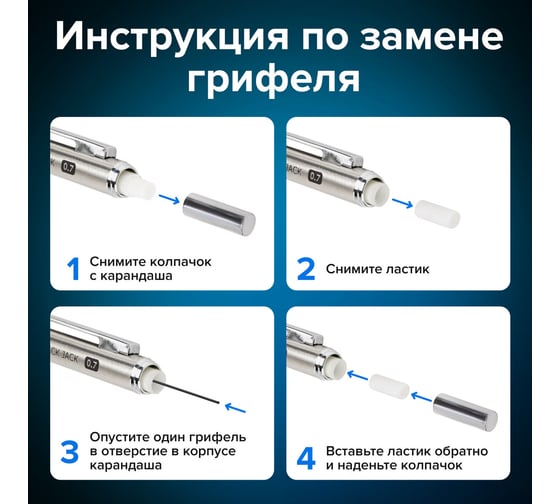 Инструкция по замене грифеля

0.7

1 Снимите колпачок с карандаша

JACK 0.7

2 Снимите ластик

CK JACK 0.7

3 Опустите один грифель в отверстие в корпусе карандаша

4 Вставьте ластик обратно и наденьте колпачок