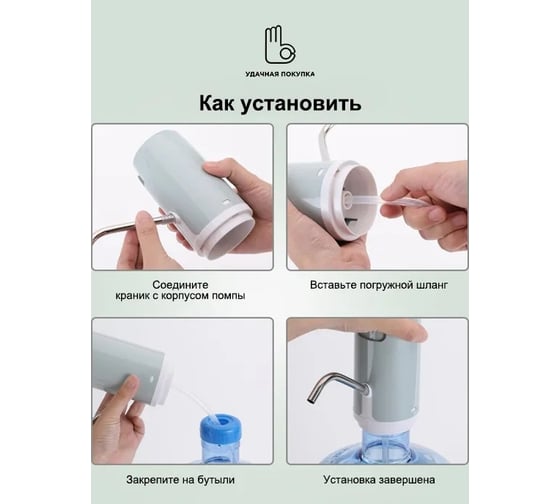 УДАЧНАЯ ПОКУПКА

Как установить

Соедините краник с корпусом помпы

Вставьте погружной шланг

Закрепите на бутыли

Установка завершена