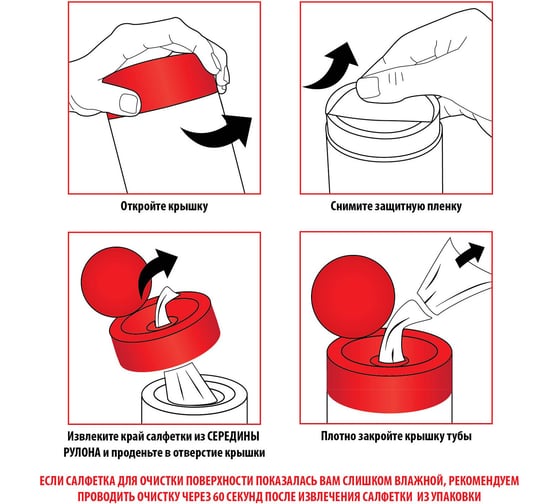 Откройте крышку

Снимите защитную пленку

Извлеките край салфетки из СЕРЕДИНЫ РУЛОНА и проденьте в отверстие крышки

Плотно закройте крышку тубы

ЕСЛИ САЛФЕТКА ДЛЯ ОЧИСТКИ ПОВЕРХНОСТИ ПОКАЗАЛАСЬ ВАМ СЛИШКОМ ВЛАЖНОЙ, РЕКОМЕНДУЕМ ПРОВОДИТЬ ОЧИСТКУ ЧЕРЕЗ 60 СЕКУНД ПОСЛЕ ИЗВЛЕЧЕНИЯ САЛФЕТКИ ИЗ УПАКОВКИ