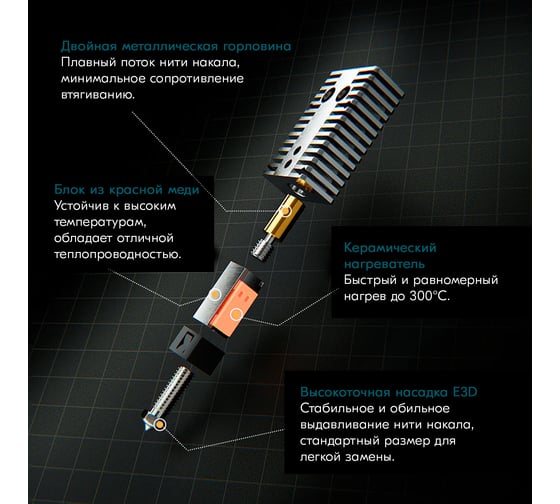 Двойная металлическая горловина
Плавный поток нити накала, минимальное сопротивление втягиванию.

Блок из красной меди
Устойчив к высоким температурам, обладает отличной теплопроводностью.

Керамический нагреватель
Быстрый и равномерный нагрев до 300°C.

Высокоточная насадка E3D
Стабильное и обильное выдавливание нити накала, стандартный размер для легкой замены.