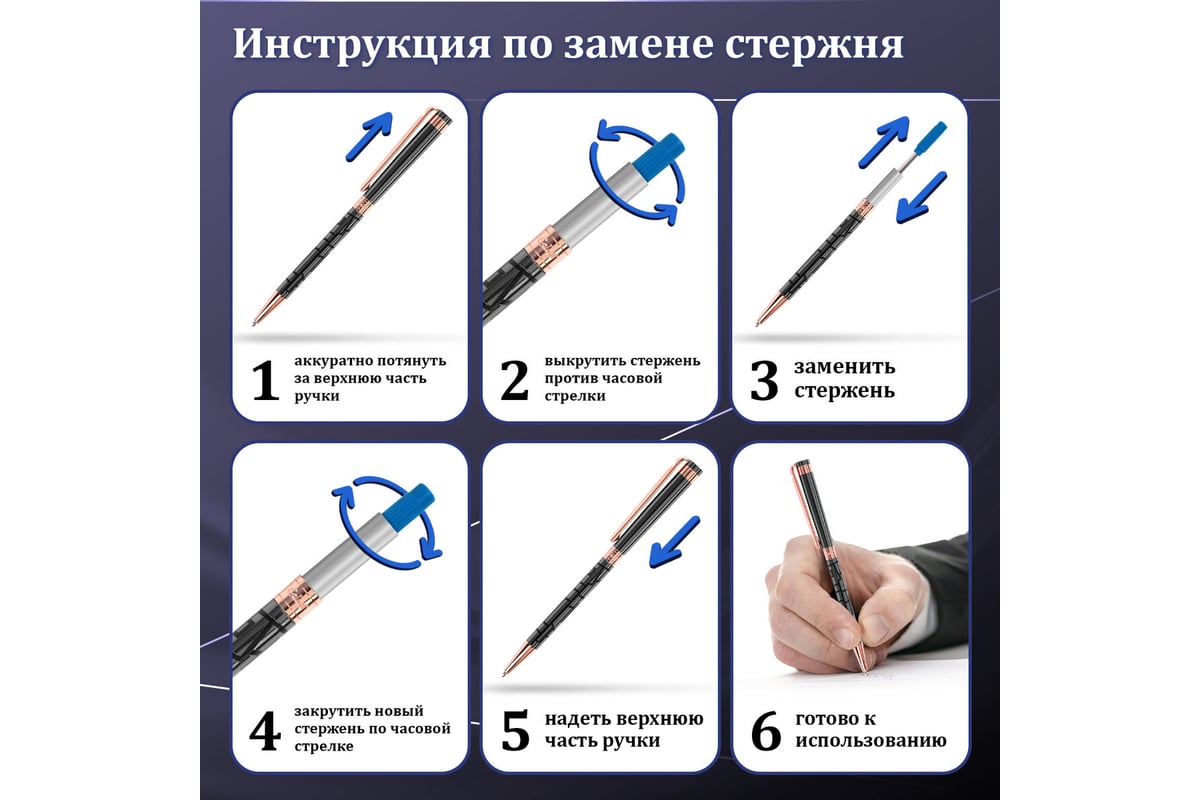 Инструкция по замене стержня

1 аккуратно потянуть за верхнюю часть ручки

2 выкрутить стержень против часовой стрелки

3 заменить стержень

4 закрутить новый стержень по часовой стрелке

5 надеть верхнюю часть ручки

6 готово к использованию