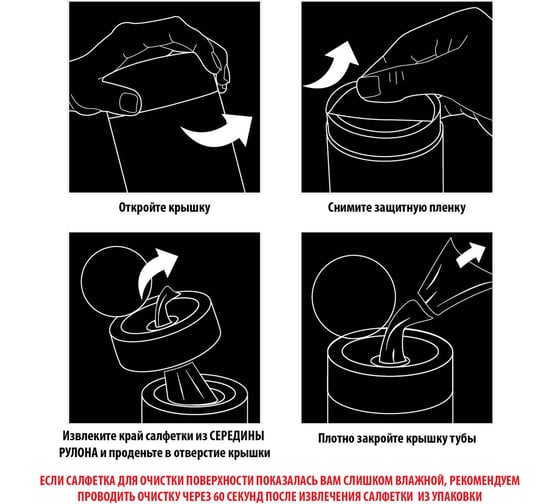 Откройте крышку

Снимите защитную пленку

Извлеките край салфетки из СЕРЕДИНЫ РУЛОНА и проденьте в отверстие крышки

Плотно закройте крышку тубы

ЕСЛИ САЛФЕТКА ДЛЯ ОЧИСТКИ ПОВЕРХНОСТИ ПОКАЗАЛАСЬ ВАМ СЛИШКОМ ВЛАЖНОЙ, РЕКОМЕНДУЕМ ПРОВОДИТЬ ОЧИСТКУ ЧЕРЕЗ 60 СЕКУНД ПОСЛЕ ИЗВЛЕЧЕНИЯ САЛФЕТКИ ИЗ УПАКОВКИ