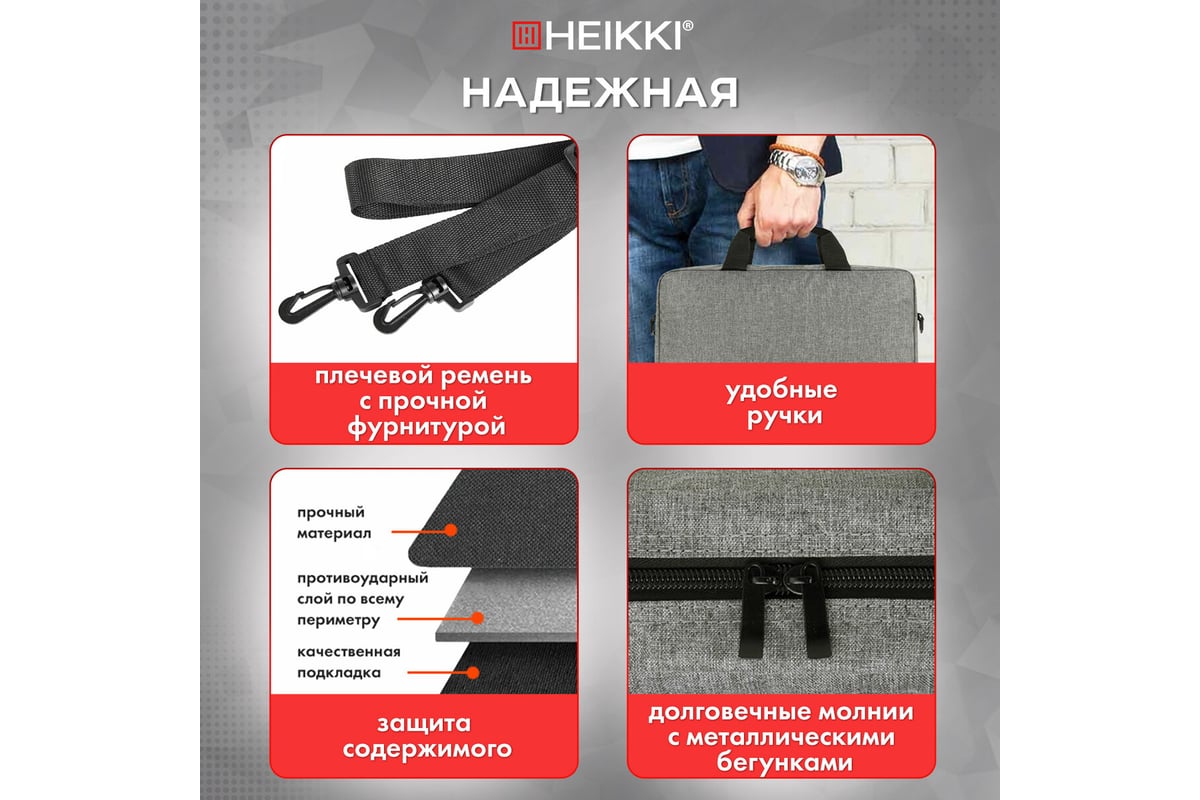 HEIKKI®

НАДЕЖНАЯ

плечевой ремень с прочной фурнитурой

удобные ручки

прочный материал

противоударный слой по всему периметру

качественная подкладка

защита содержимого

долговечные молнии с металлическими бегунками