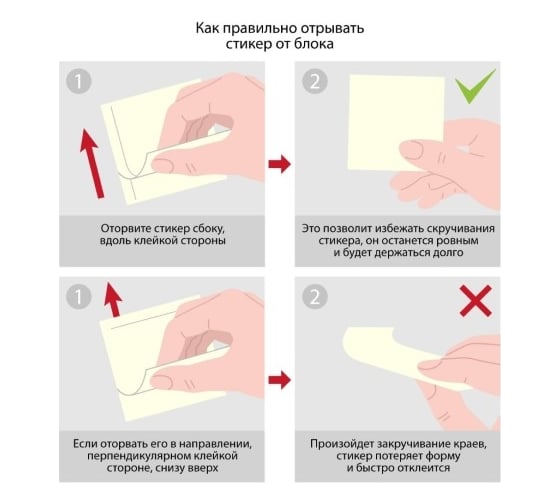 Как правильно отрывать стикер от блока

1

Оторвите стикер сбоку, вдоль клейкой стороны

2

Это позволит избежать скручивания стикера, он останется ровным и будет держаться долго

1

Если оторвать его в направлении, перпендикулярном клейкой стороне, снизу вверх

2

Произойдет закручивание краев, стикер потеряет форму и быстро отклеится