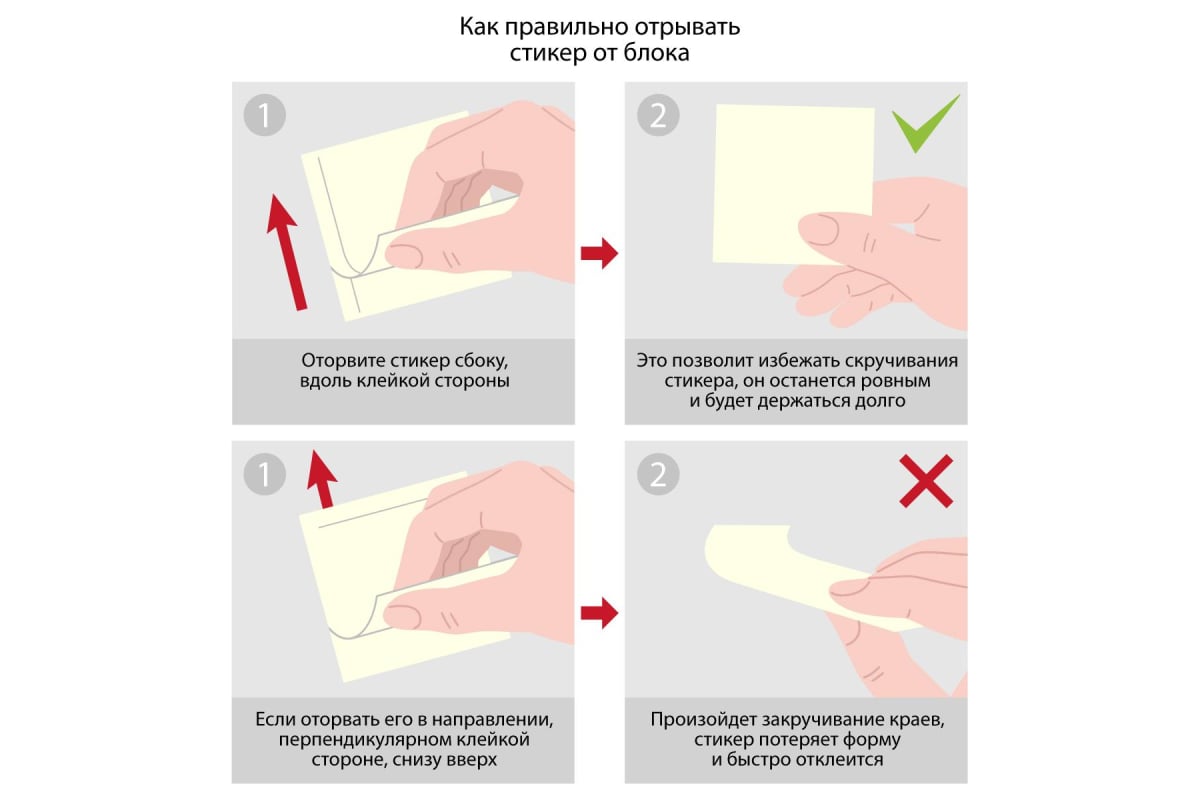 Как правильно отрывать стикер от блока

1

Оторвите стикер сбоку, вдоль клейкой стороны

2

Это позволит избежать скручивания стикера, он останется ровным и будет держаться долго

1

Если оторвать его в направлении, перпендикулярном клейкой стороне, снизу вверх

2

Произойдет закручивание краев, стикер потеряет форму и быстро отклеится