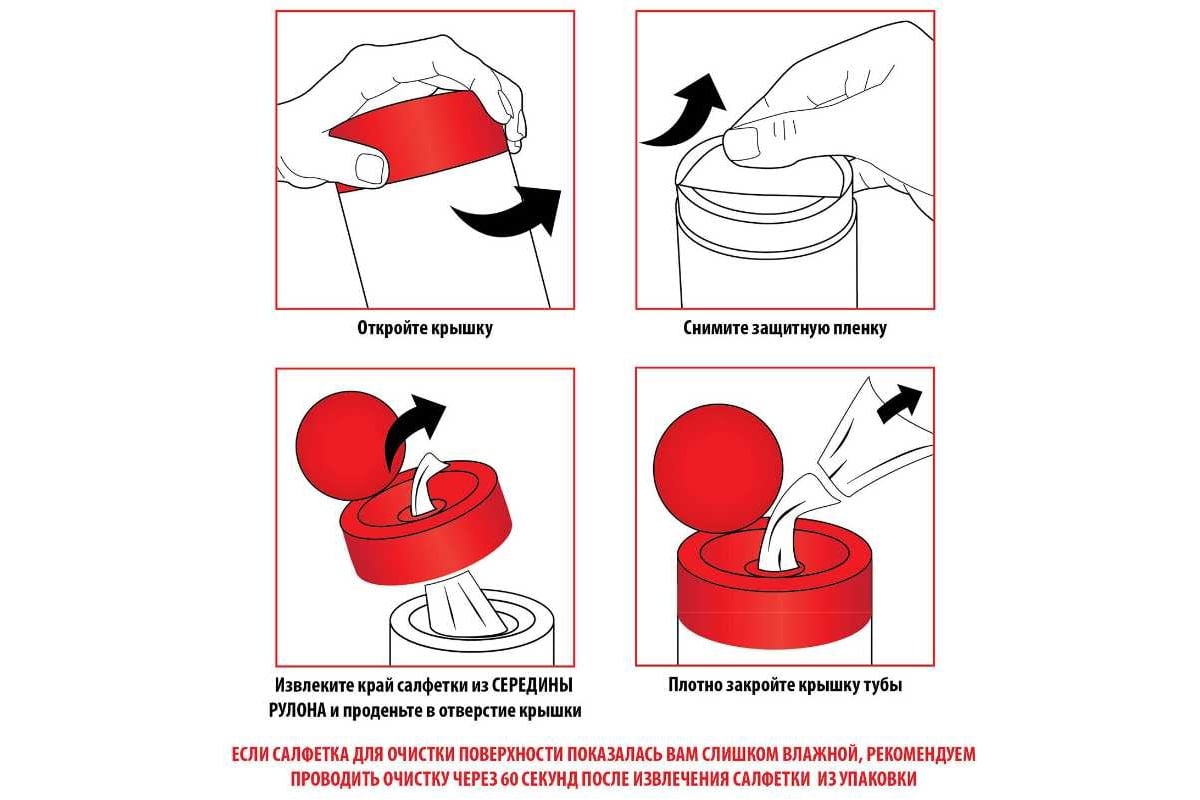 Откройте крышку

Снимите защитную пленку

Извлеките край салфетки из СЕРЕДИНЫ РУЛОНА и проденьте в отверстие крышки

Плотно закройте крышку тубы

ЕСЛИ САЛФЕТКА ДЛЯ ОЧИСТКИ ПОВЕРХНОСТИ ПОКАЗАЛАСЬ ВАМ СЛИШКОМ ВЛАЖНОЙ, РЕКОМЕНДУЕМ ПРОВОДИТЬ ОЧИСТКУ ЧЕРЕЗ 60 СЕКУНД ПОСЛЕ ИЗВЛЕЧЕНИЯ САЛФЕТКИ ИЗ УПАКОВКИ