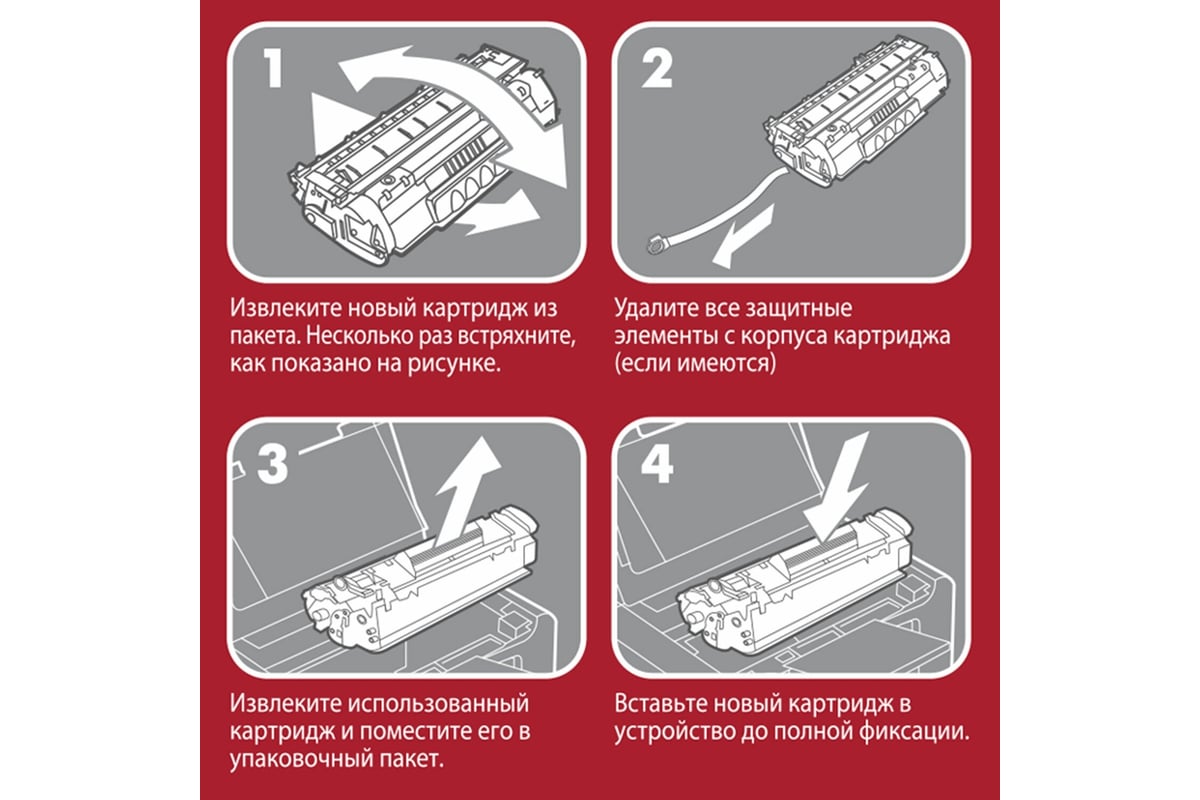 1

Извлеките новый картридж из пакета. Несколько раз встряхните, как показано на рисунке.

2

Удалите все защитные элементы с корпуса картриджа (если имеются)

3

Извлеките использованный картридж и поместите его в упаковочный пакет.

4

Вставьте новый картридж в устройство до полной фиксации.