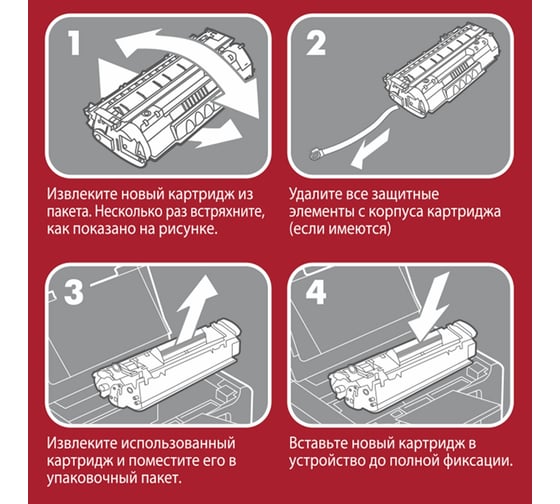 1

Извлеките новый картридж из пакета. Несколько раз встряхните, как показано на рисунке.

2

Удалите все защитные элементы с корпуса картриджа (если имеются)

3

Извлеките использованный картридж и поместите его в упаковочный пакет.

4

Вставьте новый картридж в устройство до полной фиксации.