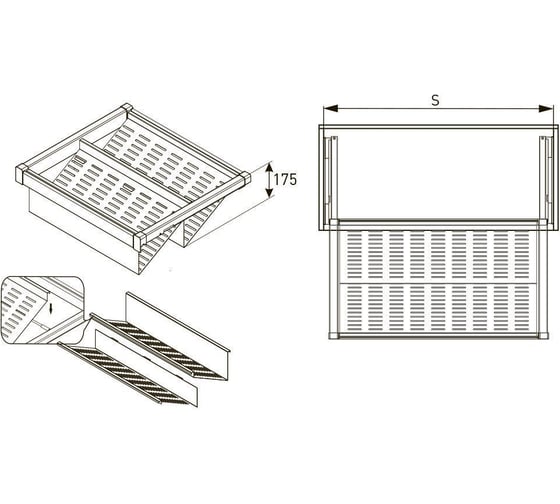 175

S