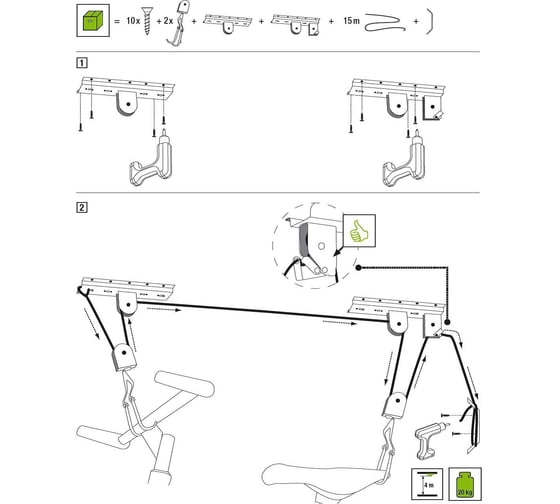 = 10x + 2x + + + 15m +

1

2

4 m

20 kg