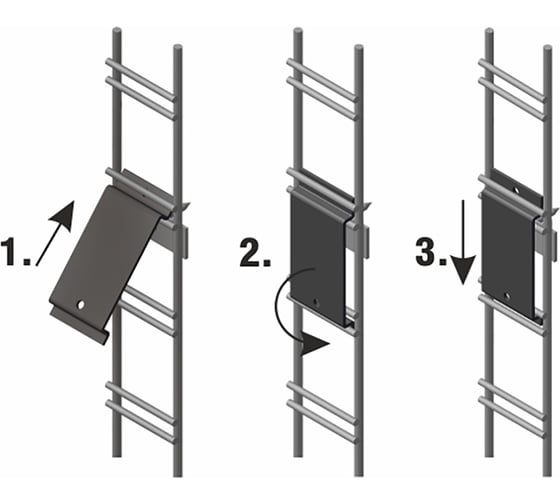 1.

2.

3.