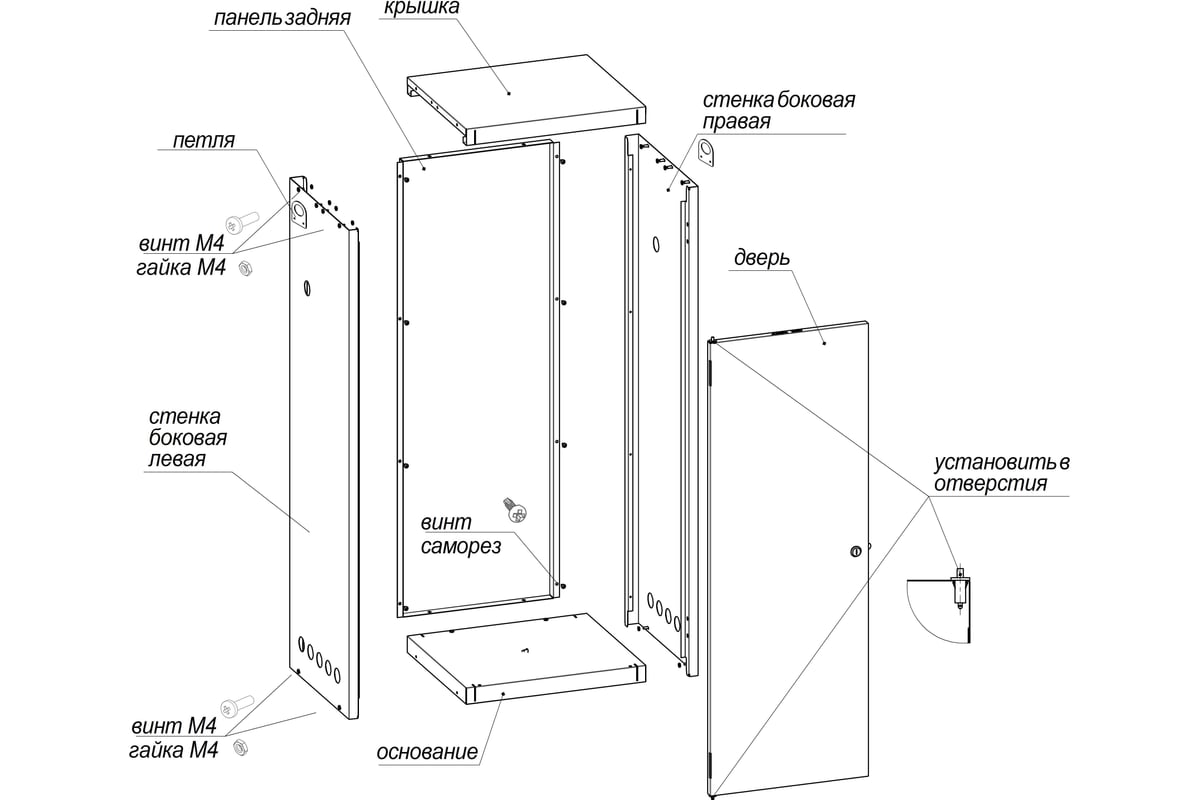 панель задняя
крышка
стенка боковая правая
петля
винт М4
гайка М4
дверь
стенка боковая левая
установить в отверстия
винт саморез
винт М4
гайка М4
основание