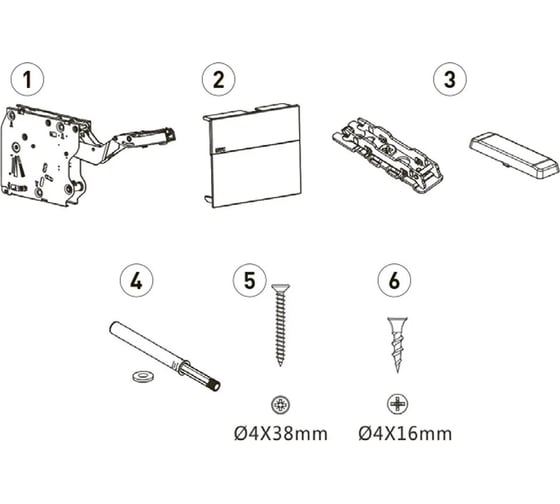 1

2

3

4

5

6

Ø4X38mm

Ø4X16mm