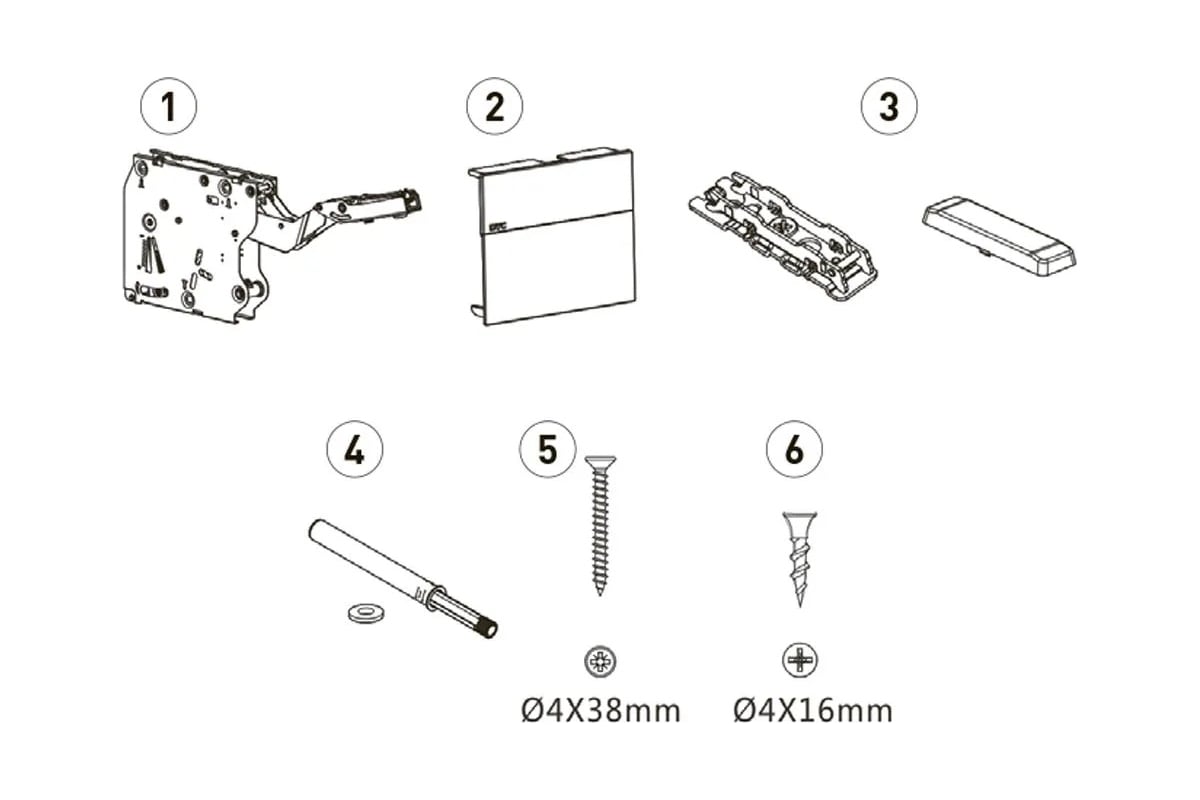 1

2

3

4

5

6

Ø4X38mm

Ø4X16mm