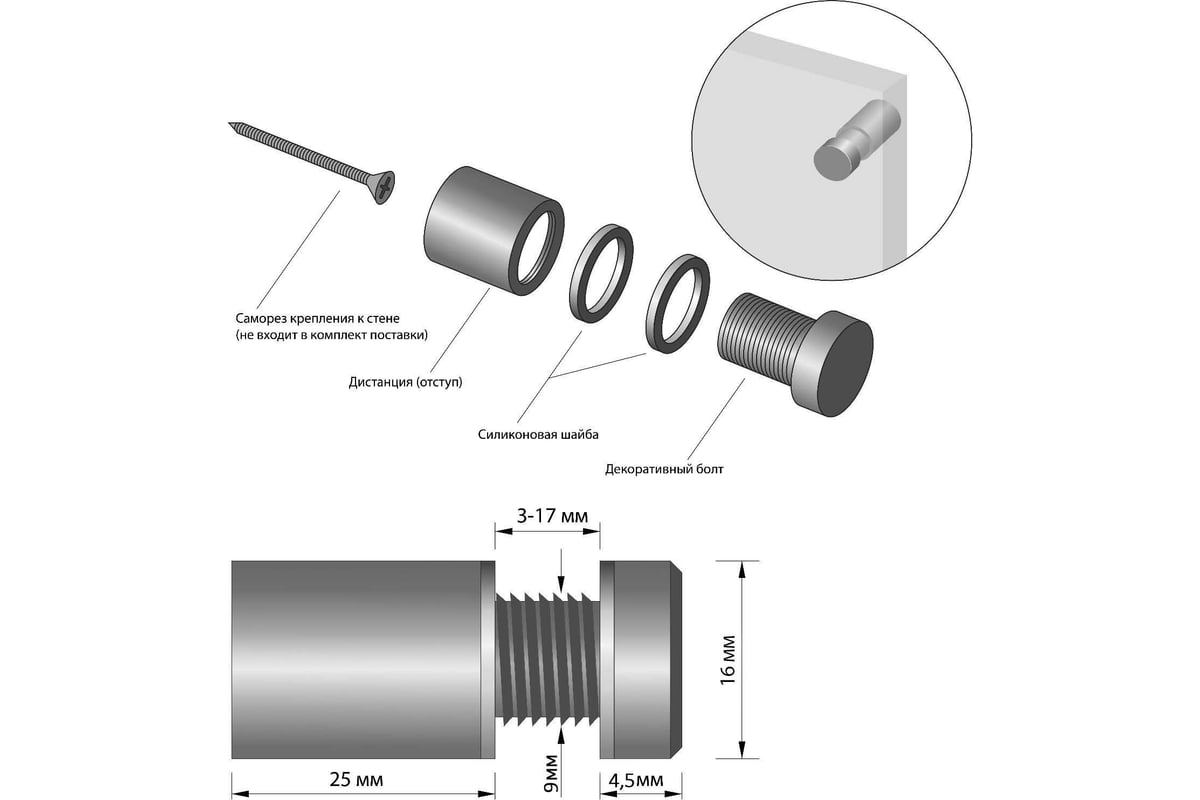 Саморез крепления к стене
(не входит в комплект поставки)

Дистанция (отступ)

Силиконовая шайба

Декоративный болт

3-17 мм

16 мм

25 мм

9мм

4,5мм