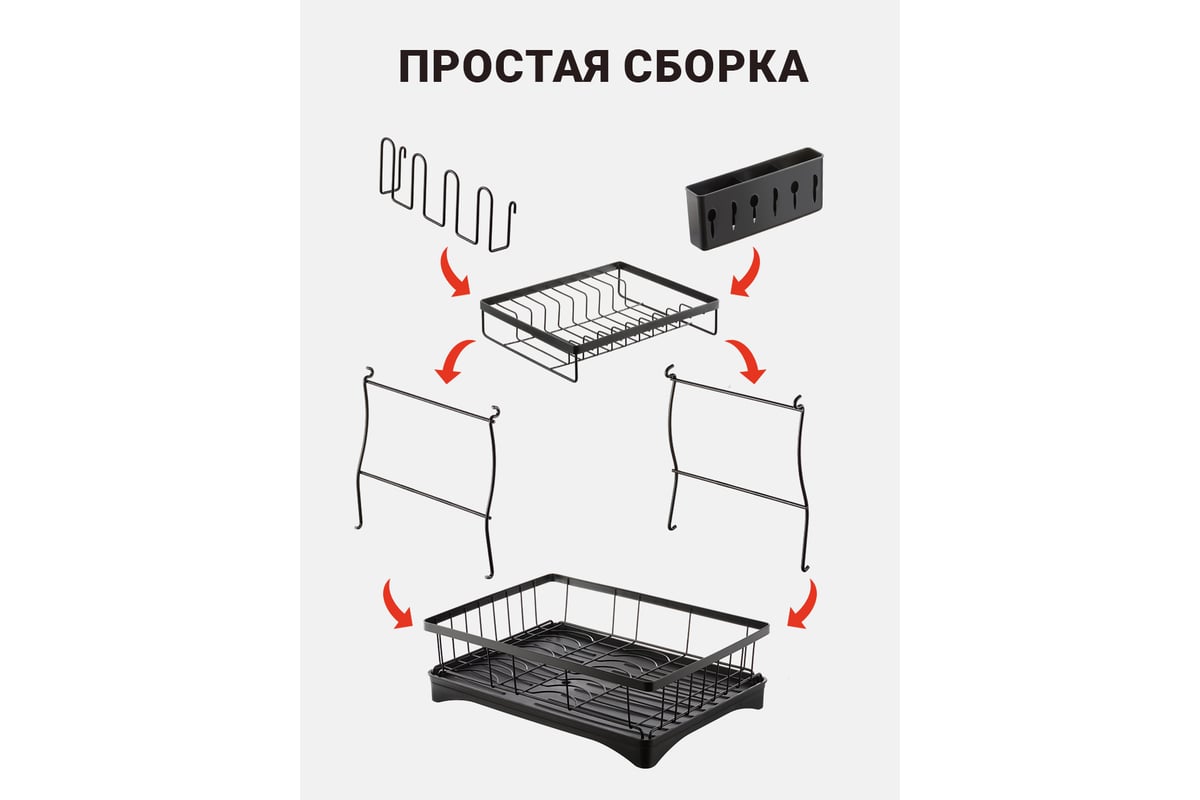 ПРОСТАЯ СБОРКА