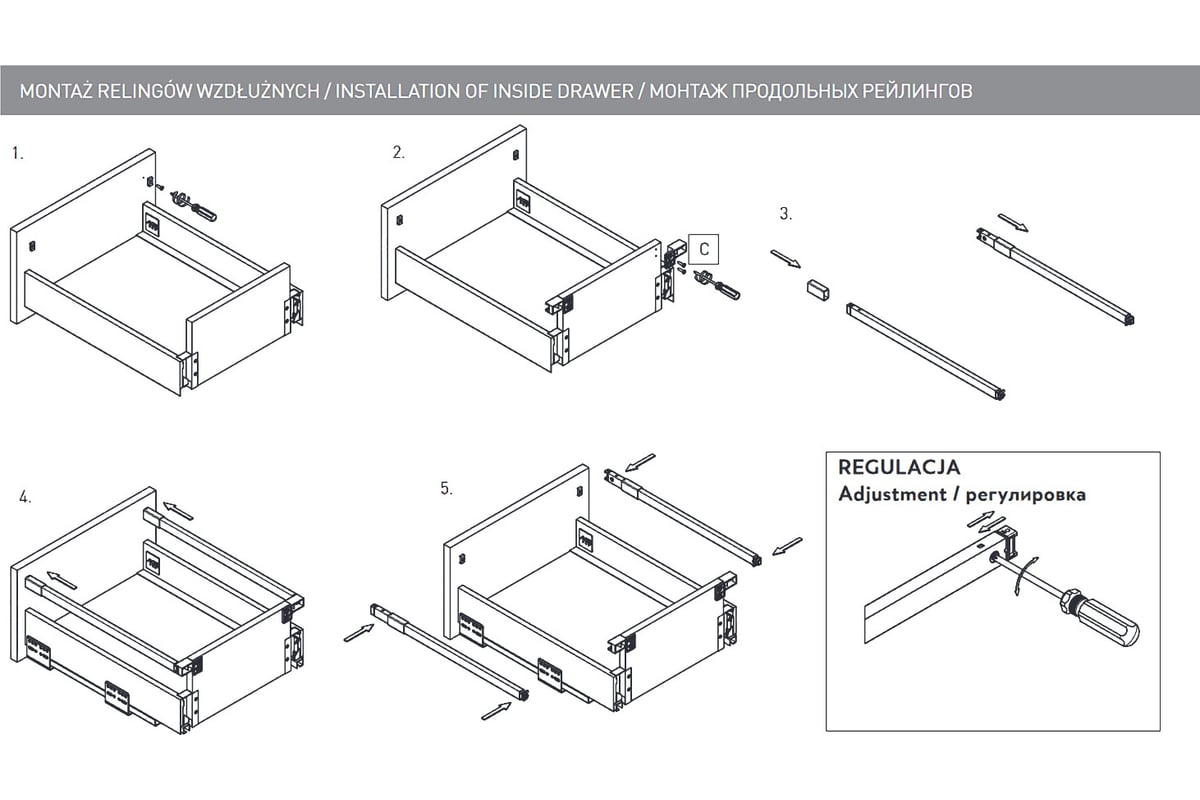 MONTAŻ RELINGÓW WZDŁUŻNYCH / INSTALLATION OF INSIDE DRAWER / МОНТАЖ ПРОДОЛЬНЫХ РЕЙЛИНГОВ

1.

2.

C

3.

4.

5.

REGULACJA
Adjustment / регулировка