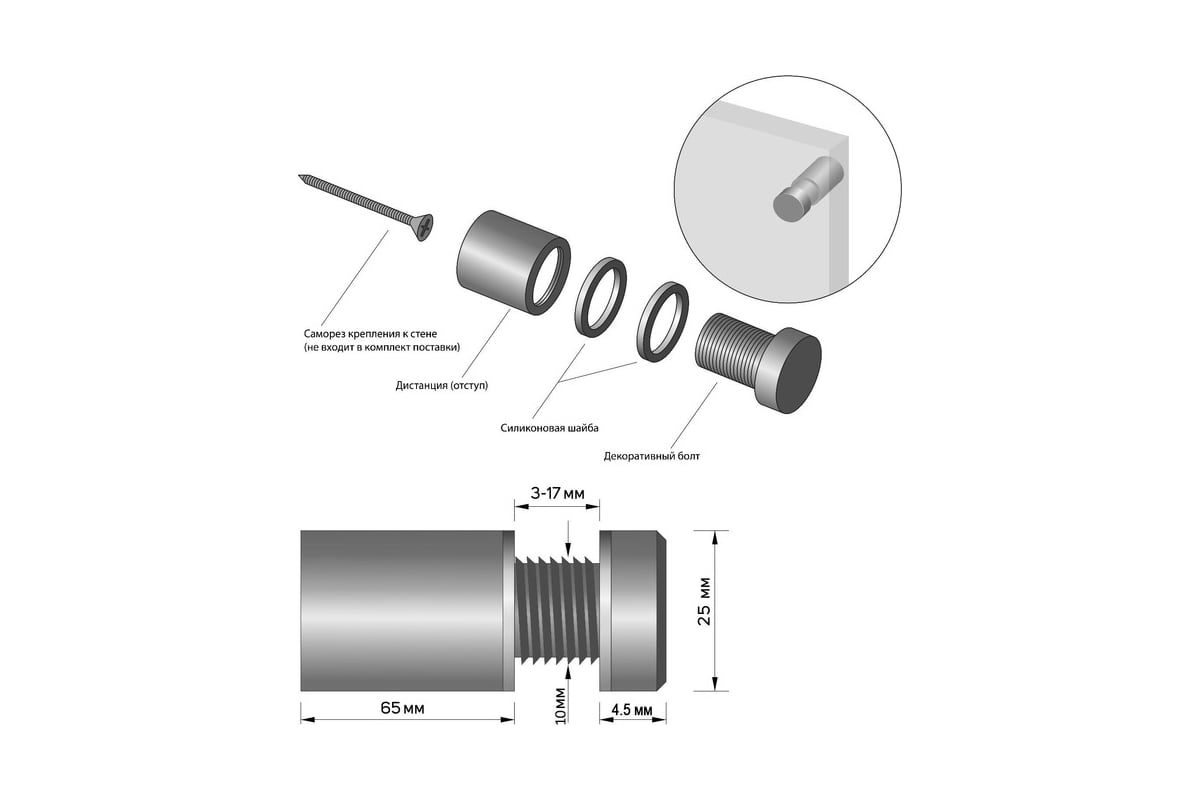 Саморез крепления к стене
(не входит в комплект поставки)

Дистанция (отступ)

Силиконовая шайба

Декоративный болт

3-17 мм

25 мм

65 мм

10мм

4.5 мм