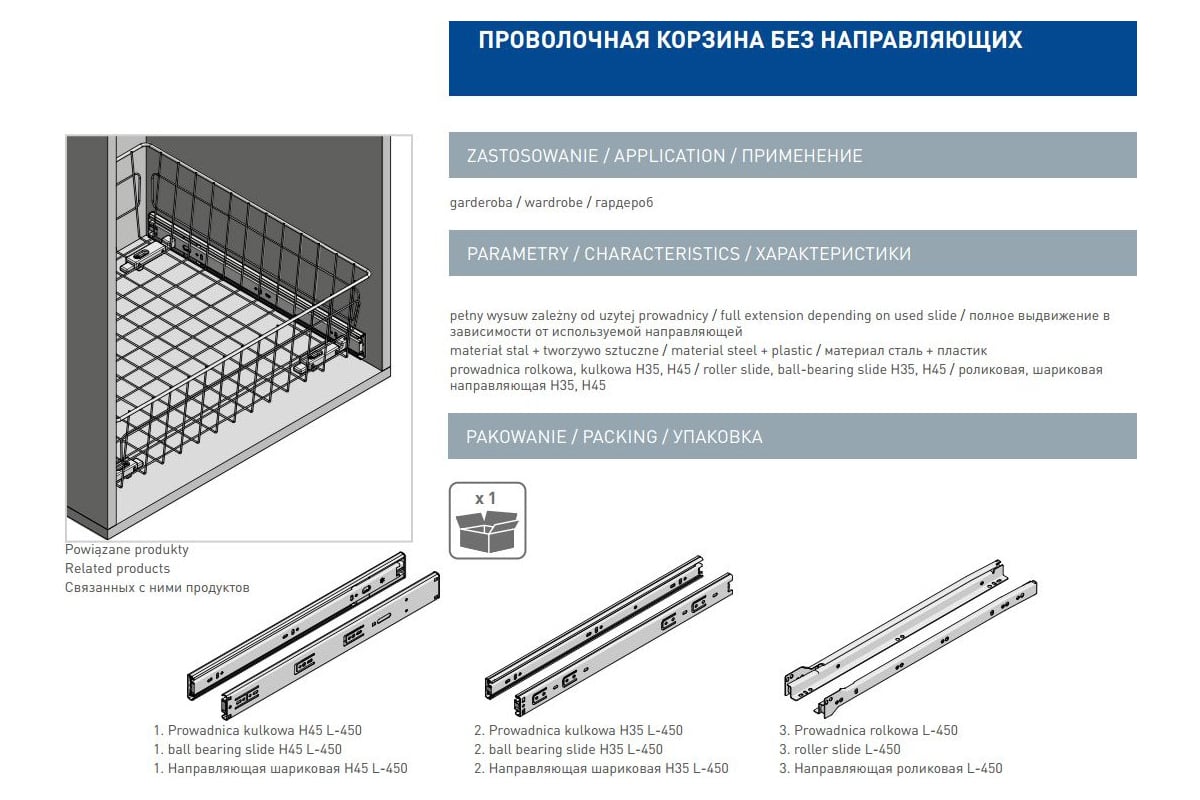 ПРОВОЛОЧНАЯ КОРЗИНА БЕЗ НАПРАВЛЯЮЩИХ

ZASTOSOWANIE / APPLICATION / ПРИМЕНЕНИЕ

garderoba / wardrobe / гардероб

PARAMETRY / CHARACTERISTICS / ХАРАКТЕРИСТИКИ

pełny wysuw zależny od uzytej prowadnicy / full extension depending on used slide / полное выдвижение в зависимости от используемой направляющей
materiał stal + tworzywo sztuczne / material steel + plastic / материал сталь + пластик
prowadnica rolkowa, kulkowa H35, H45 / roller slide, ball-bearing slide H35, H45 / роликовая, шариковая направляющая H35, H45

PAKOWANIE / PACKING / УПАКОВКА

x 1

Powiązane produkty
Related products
Связанных с ними продуктов

1. Prowadnica kulkowa H45 L-450
1. ball bearing slide H45 L-450
1. Направляющая шариковая H45 L-450

2. Prowadnica kulkowa H35 L-450
2. ball bearing slide H35 L-450
2. Направляющая шариковая H35 L-450

3. Prowadnica rolkowa L-450
3. roller slide L-450
3. Направляющая роликовая L-450