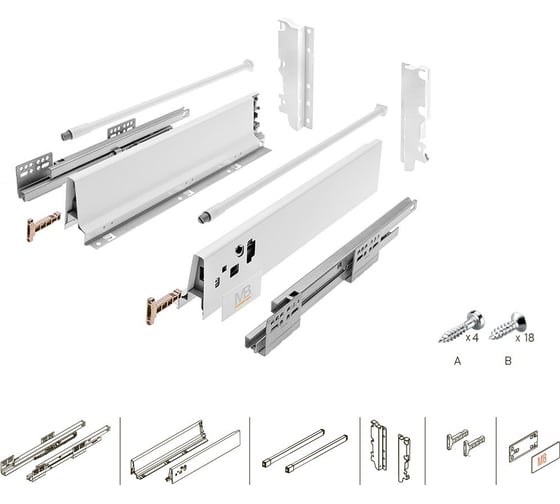 MB

x 4
x 18
A
B

MB