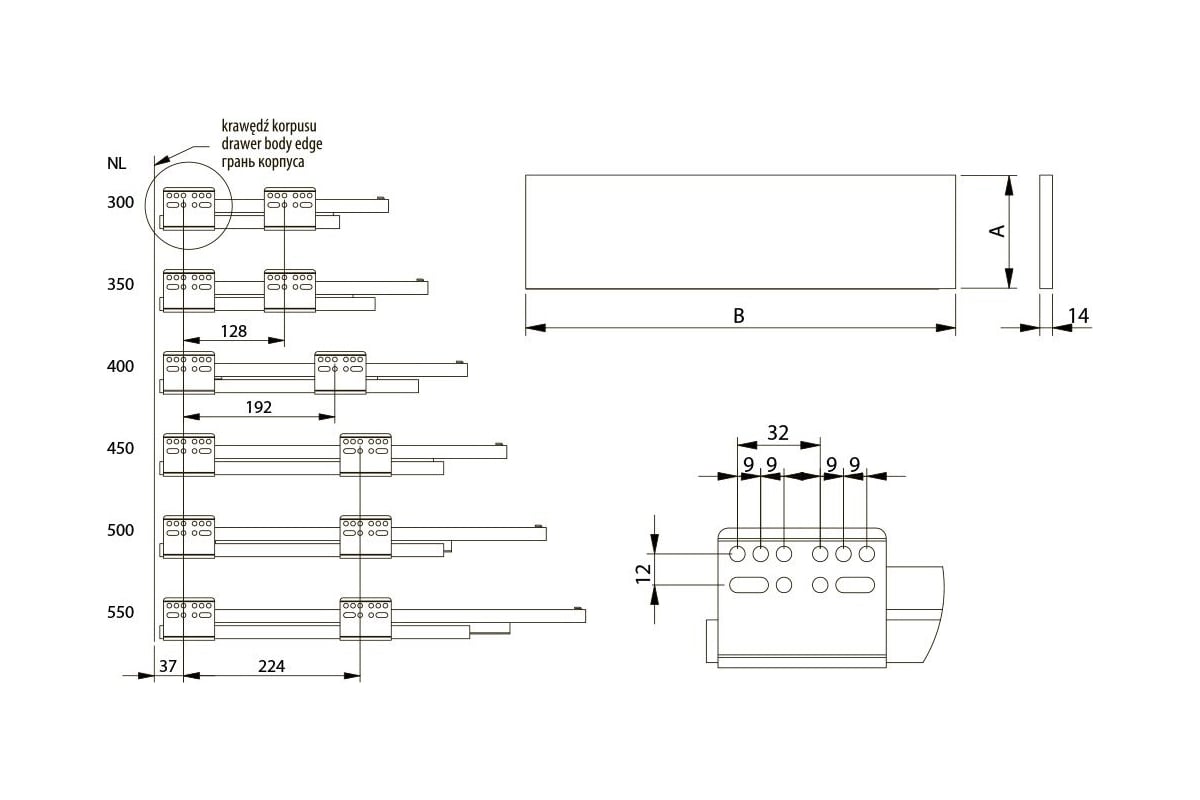 krawędź korpusu
drawer body edge
грань корпуса

NL

300

350

128

400

192

450

500

550

37

224

A

B

14

32

9 9 9 9

12